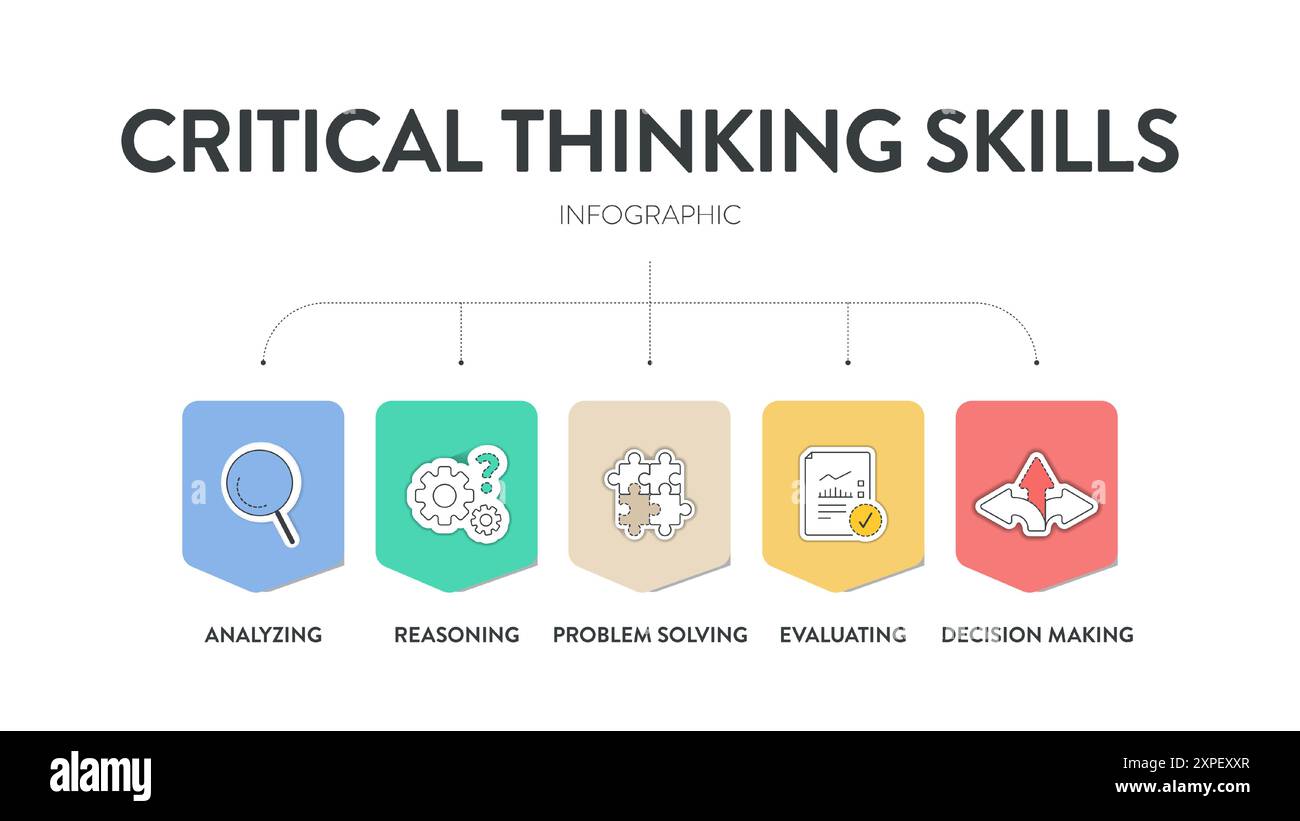 CRITICAL THINKING SKILLS

INFOGRAPHIC

ANALYZING

REASONING

PROBLEM SOLVING

EVALUATING

DECISION MAKING

alamy

Image ID: 2XPEXXR
www.alamy.com