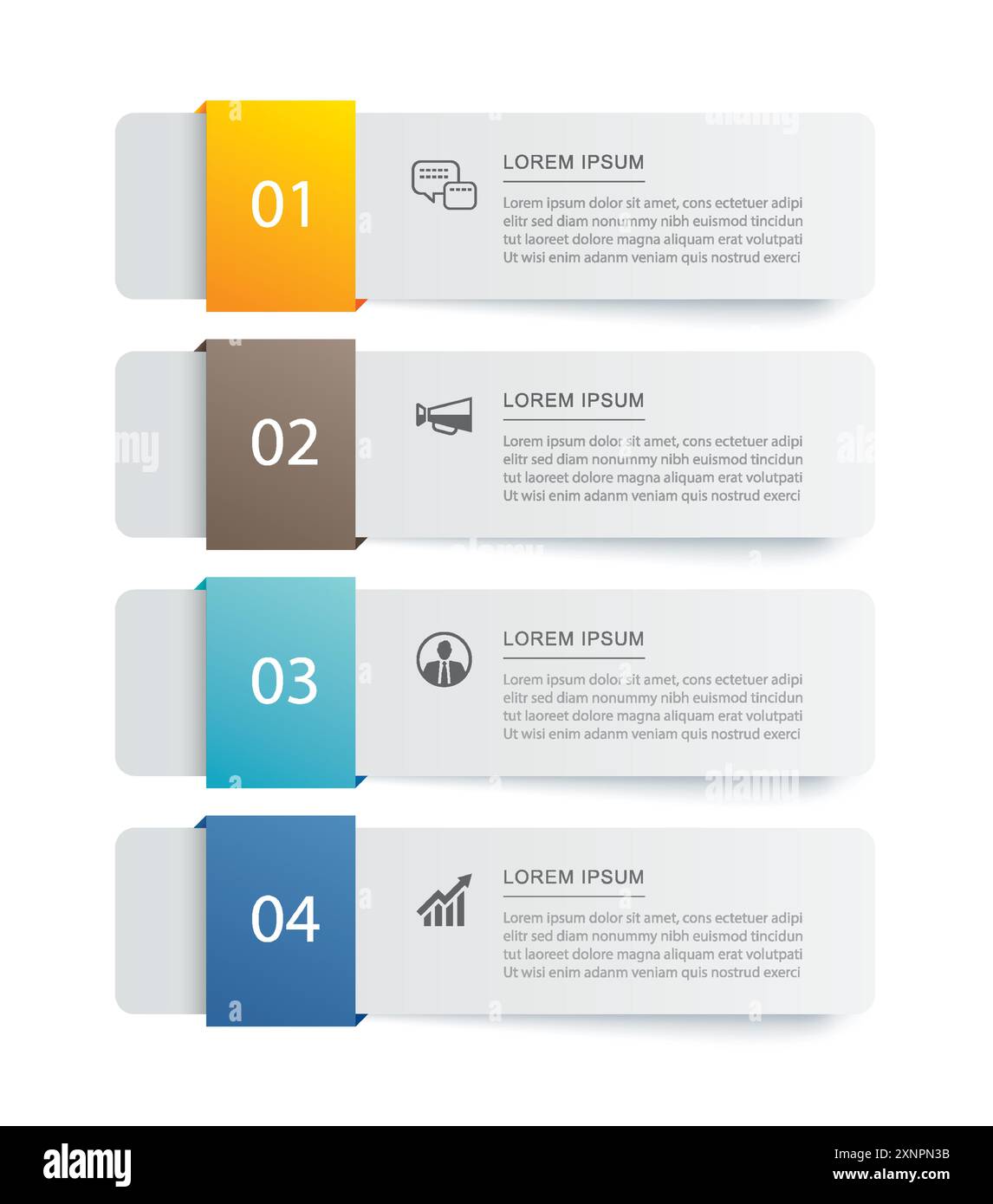 01

LOREM IPSUM

Lorem ipsum dolor sit amet, cons ectetuer adipi elitr sed diam nonummy nibh euismod tincidun tut laoreet dolore magna aliquam erat volutpati Ut wisi enim adanm veniam quis nostrud exerci

02

LOREM IPSUM

Lorem ipsum dolor sit amet, cons ectetuer adipi elitr sed diam nonummy nibh euismod tincidun tut laoreet dolore magna aliquam erat volutpati Ut wisi enim adanm veniam quis nostrud exerci

03

LOREM IPSUM

Lorem ipsum dolor sit amet, cons ectetuer adipi elitr sed diam nonummy nibh euismod tincidun tut laoreet dolore magna aliquam erat volutpati Ut wisi enim adanm veniam quis nostrud exerci

04

LOREM IPSUM

Lorem ipsum dolor sit amet, cons ectetuer adipi elitr sed diam nonummy nibh euismod tincidun tut laoreet dolore magna aliquam erat volutpati Ut wisi enim adanm veniam quis nostrud exerci

alamy

Image ID: 2XNPN3B
www.alamy.com