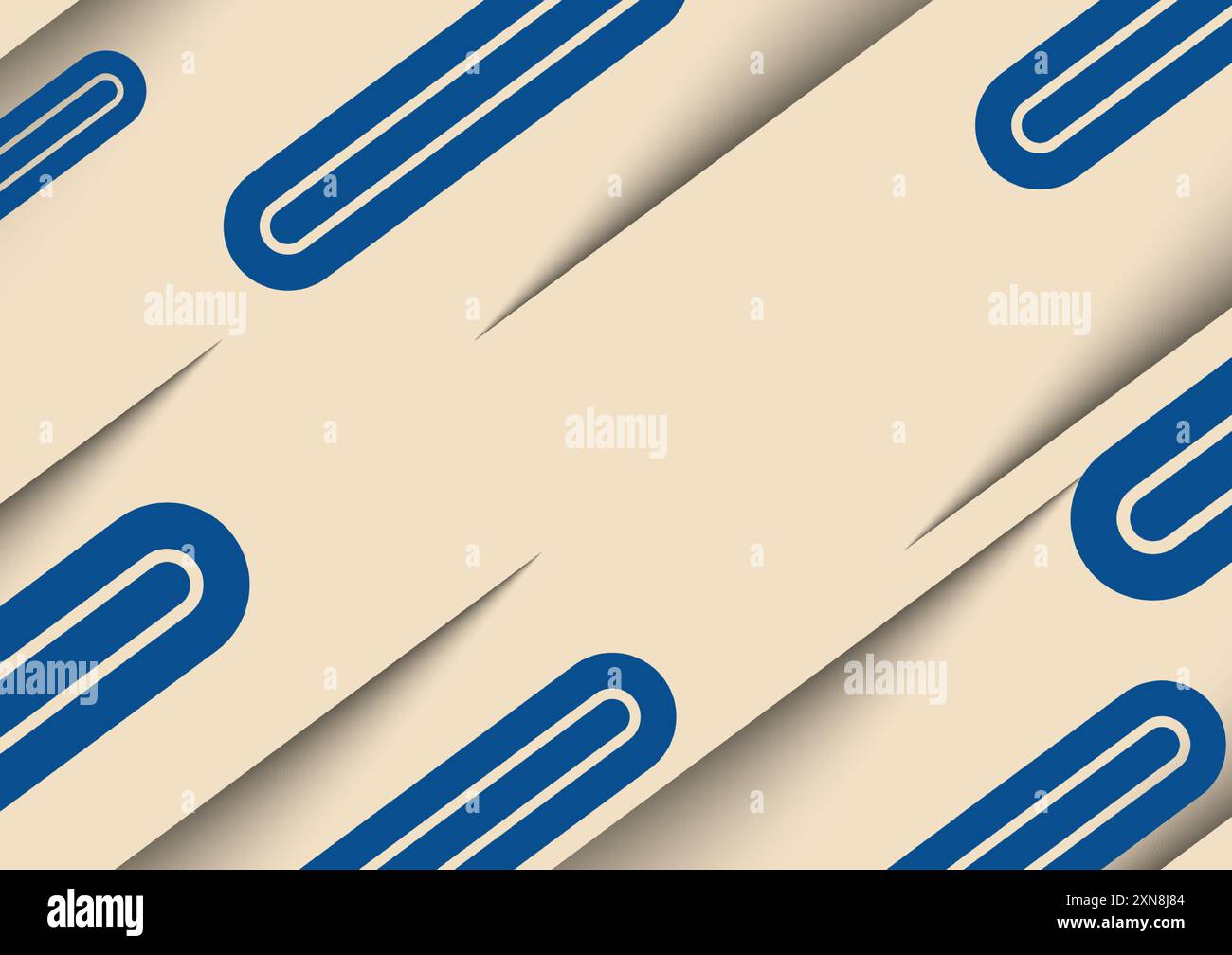 alamy
alamy
alamy
alamy
alamy

alamy
Image ID: 2XN8J84
www.alamy.com