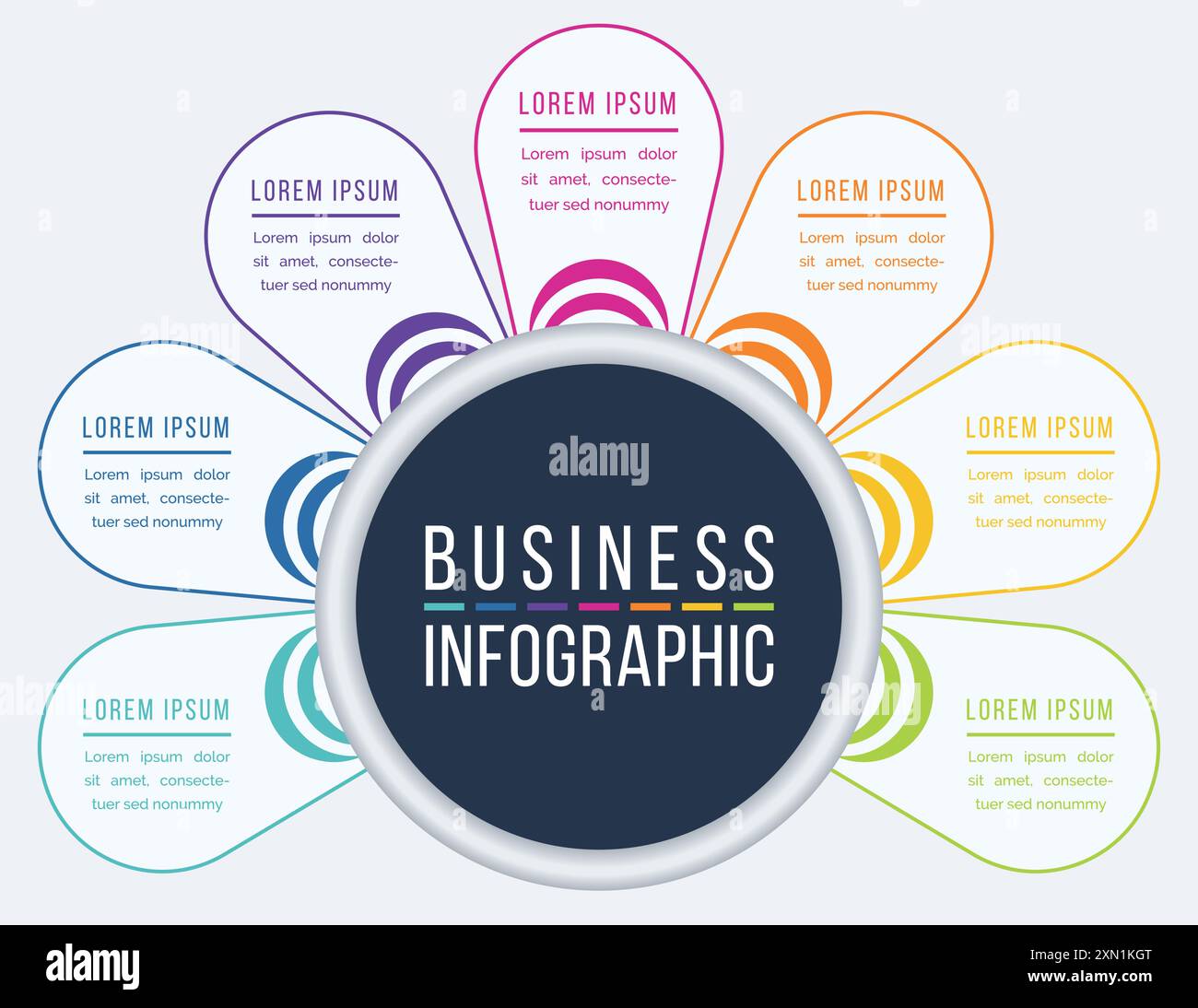 LOREM IPSUM
Lorem ipsum dolor sit amet, consectetuer sed nonummy

LOREM IPSUM
Lorem ipsum dolor sit amet, consectetuer sed nonummy

LOREM IPSUM
Lorem ipsum dolor sit amet, consectetuer sed nonummy

LOREM IPSUM
Lorem ipsum dolor sit amet, consectetuer sed nonummy

LOREM IPSUM
Lorem ipsum dolor sit amet, consectetuer sed nonummy

LOREM IPSUM
Lorem ipsum dolor sit amet, consectetuer sed nonummy

LOREM IPSUM
Lorem ipsum dolor sit amet, consectetuer sed nonummy

alamy

BUSINESS
INFOGRAPHIC

alamy
Image ID: 2XN1KGT
www.alamy.com