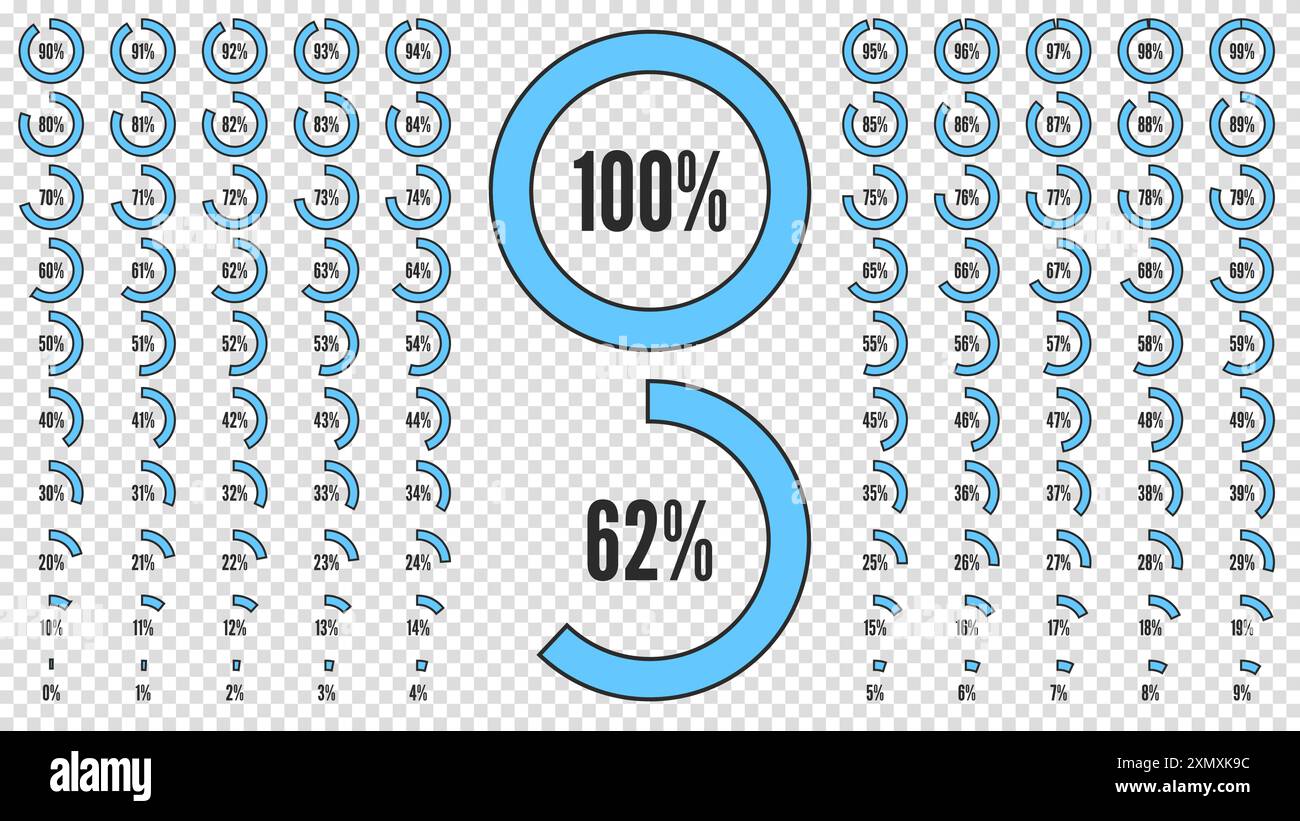 90% 91% 92% 93% 94%
80% 81% 82% 83% 84%
70% 71% 72% 73% 74%
60% 61% 62% 63% 64%
50% 51% 52% 53% 54%
40% 41% 42% 43% 44%
30% 31% 32% 33% 34%
20% 21% 22% 23% 24%
10% 11% 12% 13% 14%
0% 1% 2% 3% 4%

100%

62%

95% 96% 97% 98% 99%
85% 86% 87% 88% 89%
75% 76% 77% 78% 79%
65% 66% 67% 68% 69%
55% 56% 57% 58% 59%
45% 46% 47% 48% 49%
35% 36% 37% 38% 39%
25% 26% 27% 28% 29%
15% 16% 17% 18% 19%
5% 6% 7% 8% 9%

alamy

Image ID: 2XMXK9C
www.alamy.com