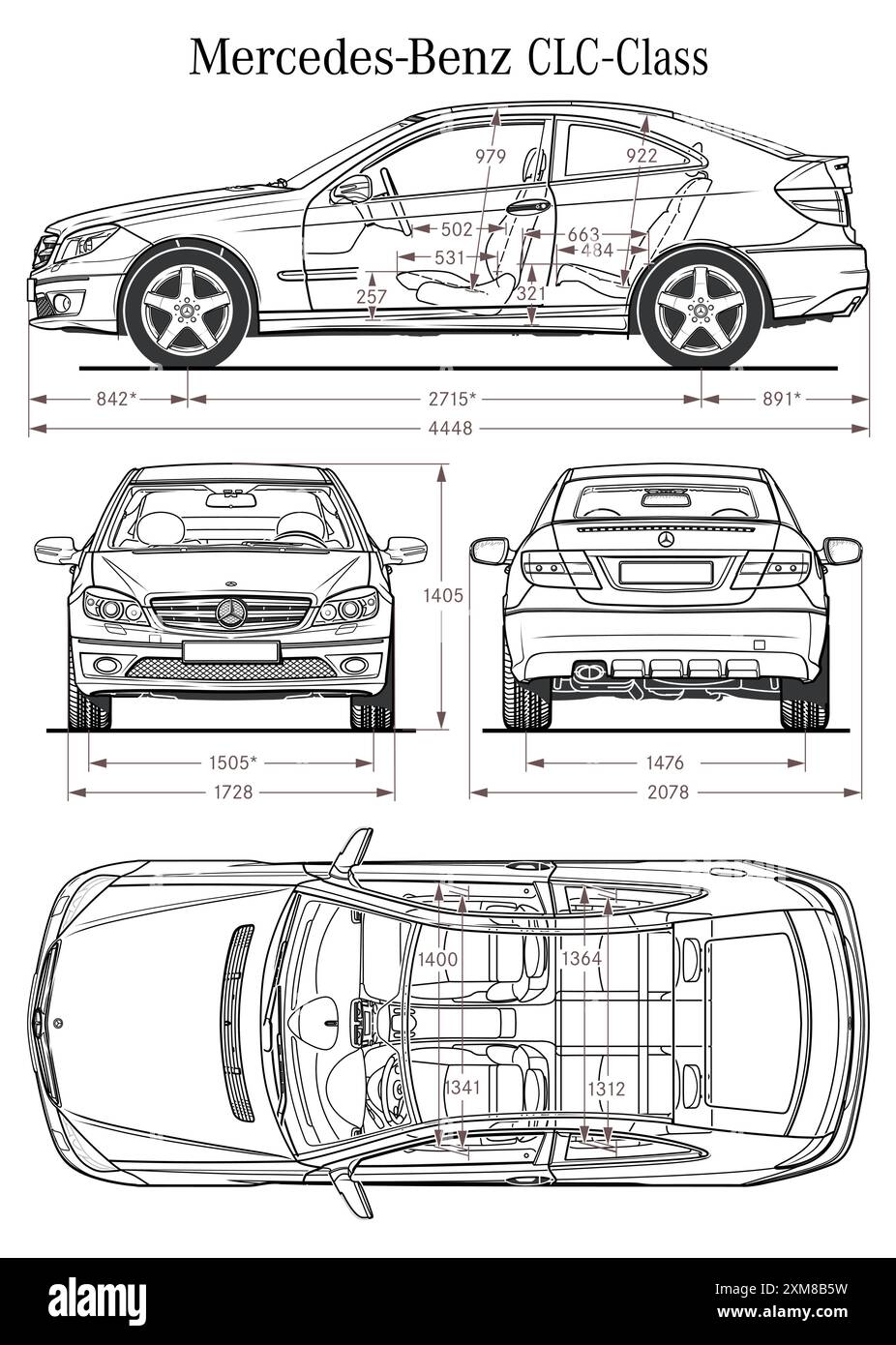 Mercedes-Benz CLC-Class

979
922
502
663
531
484
257
321
842*
2715*
891*
4448

1405
1505*
1728
1476
2078

1400
1364
1341
1312

alamy
Image ID: 2XM8B5W
www.alamy.com