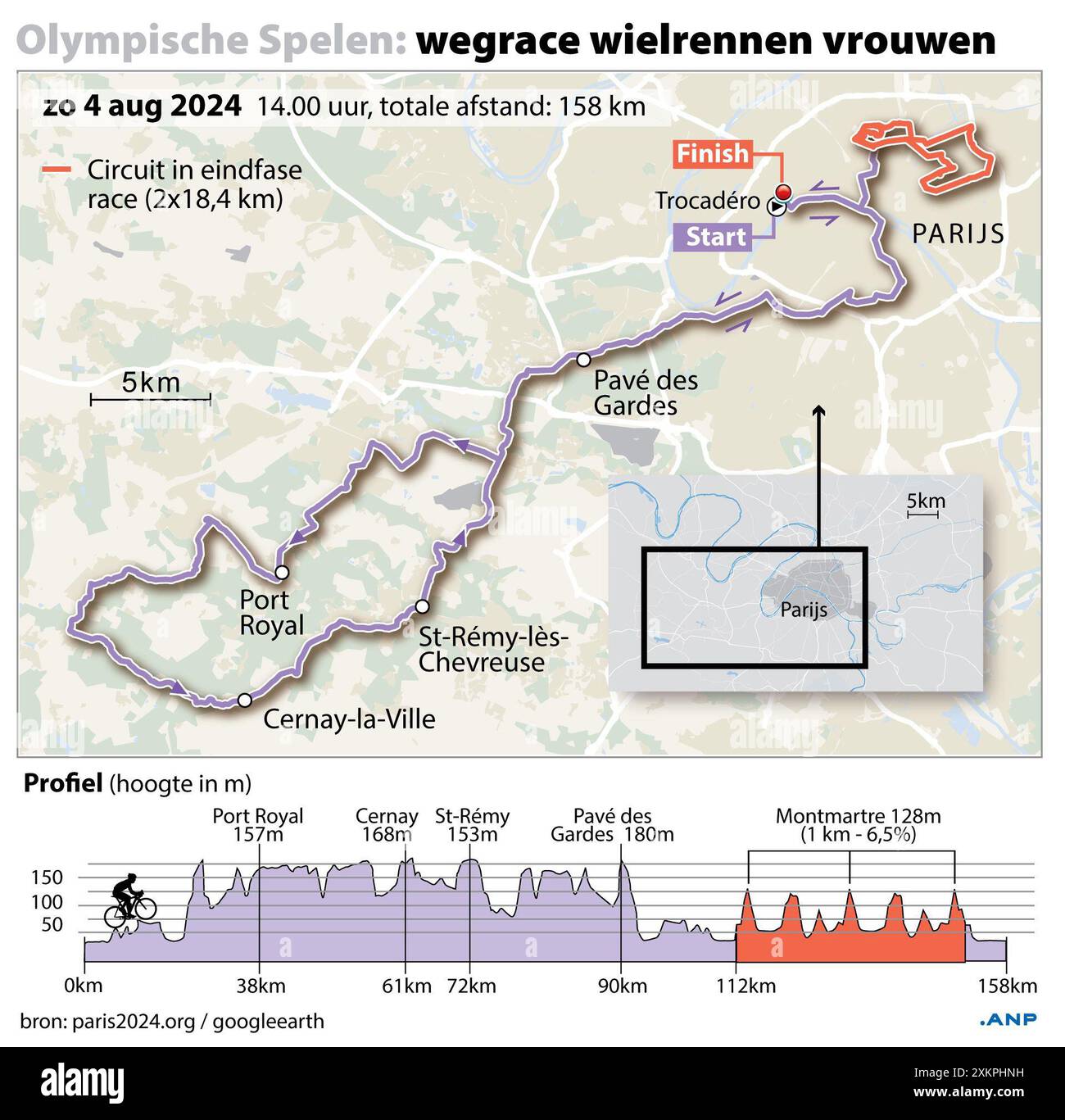 Olympische Spelen: wegrace wielrennen vrouwen

zo 4 aug 2024 14.00 uur, totale afstand: 158 km

Circuit in eindfase race (2x18,4 km)

Finish
Trocadéro
Start
PARIJS

5km

Pavé des Gardes

Port Royal

St-Rémy-lès-Chevreuse

Cernay-la-Ville

5km
Parijs

Profiel (hoogte in m)

Port Royal 157m
Cernay 168m
St-Rémy 153m
Pavé des Gardes 180m
Montmartre 128m (1 km - 6,5%)

150
100
50

0km
38km
61km
72km
90km
112km
158km

bron: paris2024.org / googleearth

.ANP

alamy

Image ID: 2XKPHNH
www.alamy.com