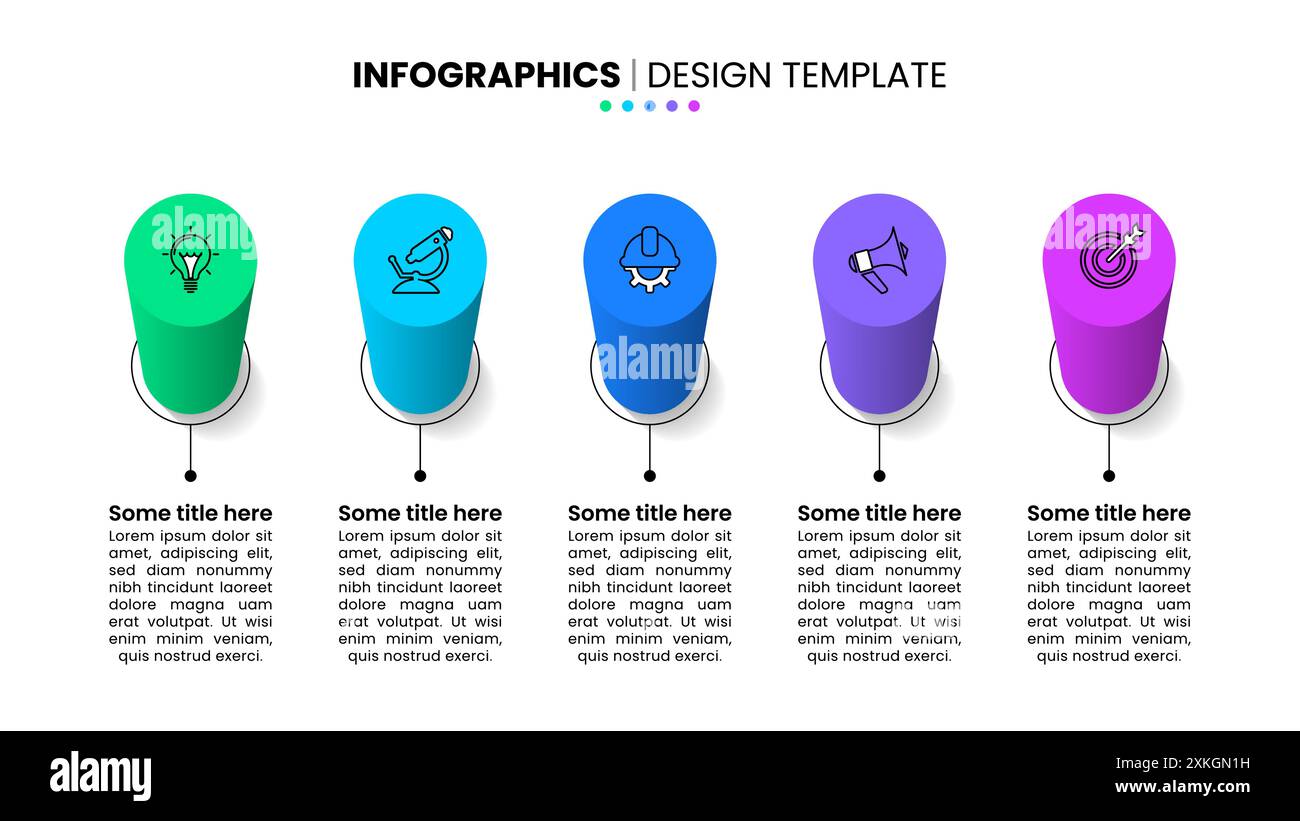 INFOGRAPHICS | DESIGN TEMPLATE

alamy

alamy

alamy

Some title here
Lorem ipsum dolor sit amet, adipiscing elit, sed diam nonummy nibh tincidunt laoreet dolore magna uam erat volutpat. Ut wisi enim minim veniam, quis nostrud exerci.

Some title here
Lorem ipsum dolor sit amet, adipiscing elit, sed diam nonummy nibh tincidunt laoreet dolore magna uam erat volutpat. Ut wisi enim minim veniam, quis nostrud exerci.

Some title here
Lorem ipsum dolor sit amet, adipiscing elit, sed diam nonummy nibh tincidunt laoreet dolore magna uam erat volutpat. Ut wisi enim minim veniam, quis nostrud exerci.

Some title here
Lorem ipsum dolor sit amet, adipiscing elit, sed diam nonummy nibh tincidunt laoreet dolore magna uam erat volutpat. Ut wisi enim minim veniam, quis nostrud exerci.

Some title here
Lorem ipsum dolor sit amet, adipiscing elit, sed diam nonummy nibh tincidunt laoreet dolore magna uam erat volutpat. Ut wisi enim minim veniam, quis nostrud exerci.

alamy

Image ID: 2XKGN1H
www.alamy.com