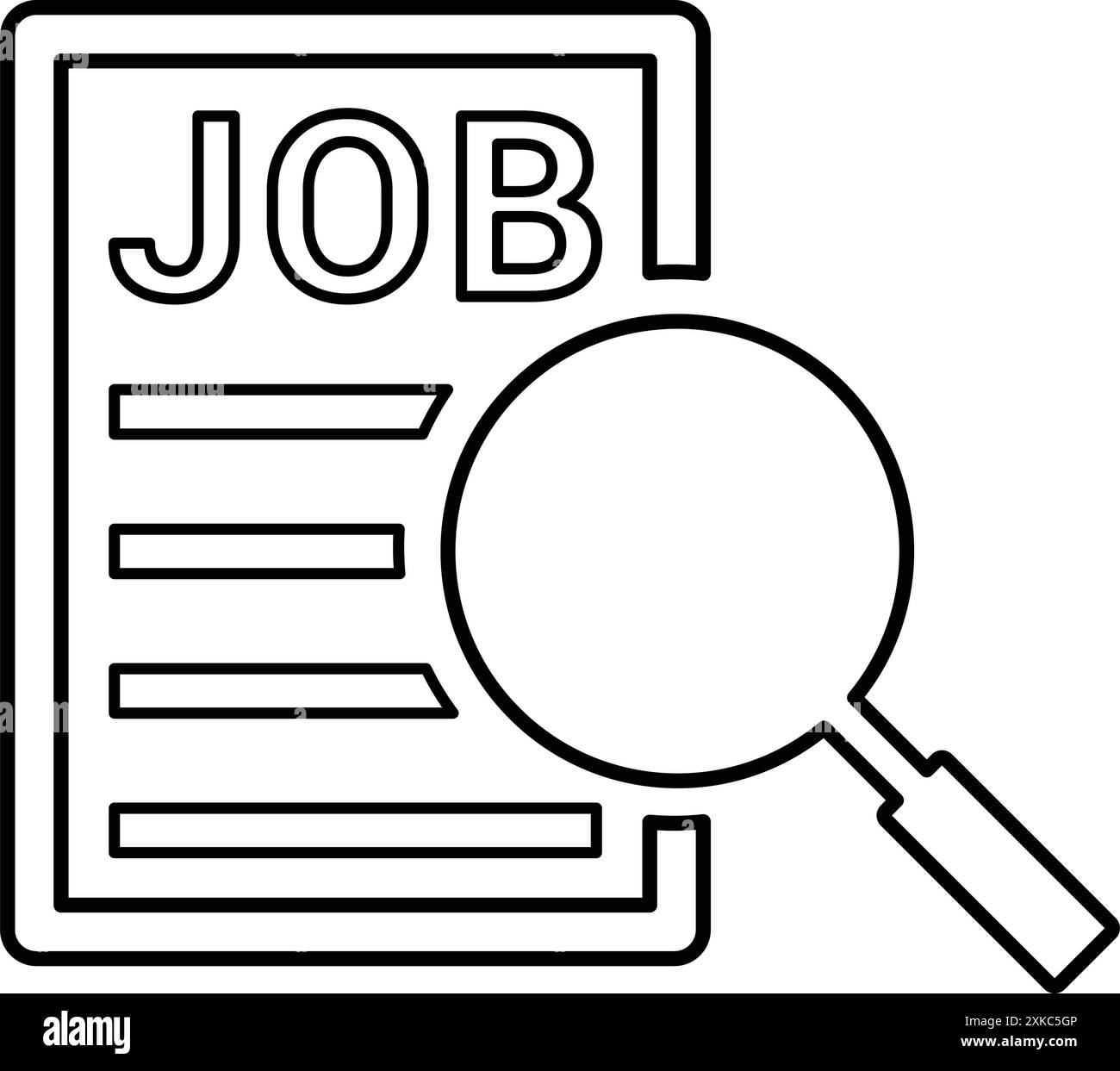 JOB

alamy

Image ID: 2XKC5GP
www.alamy.com