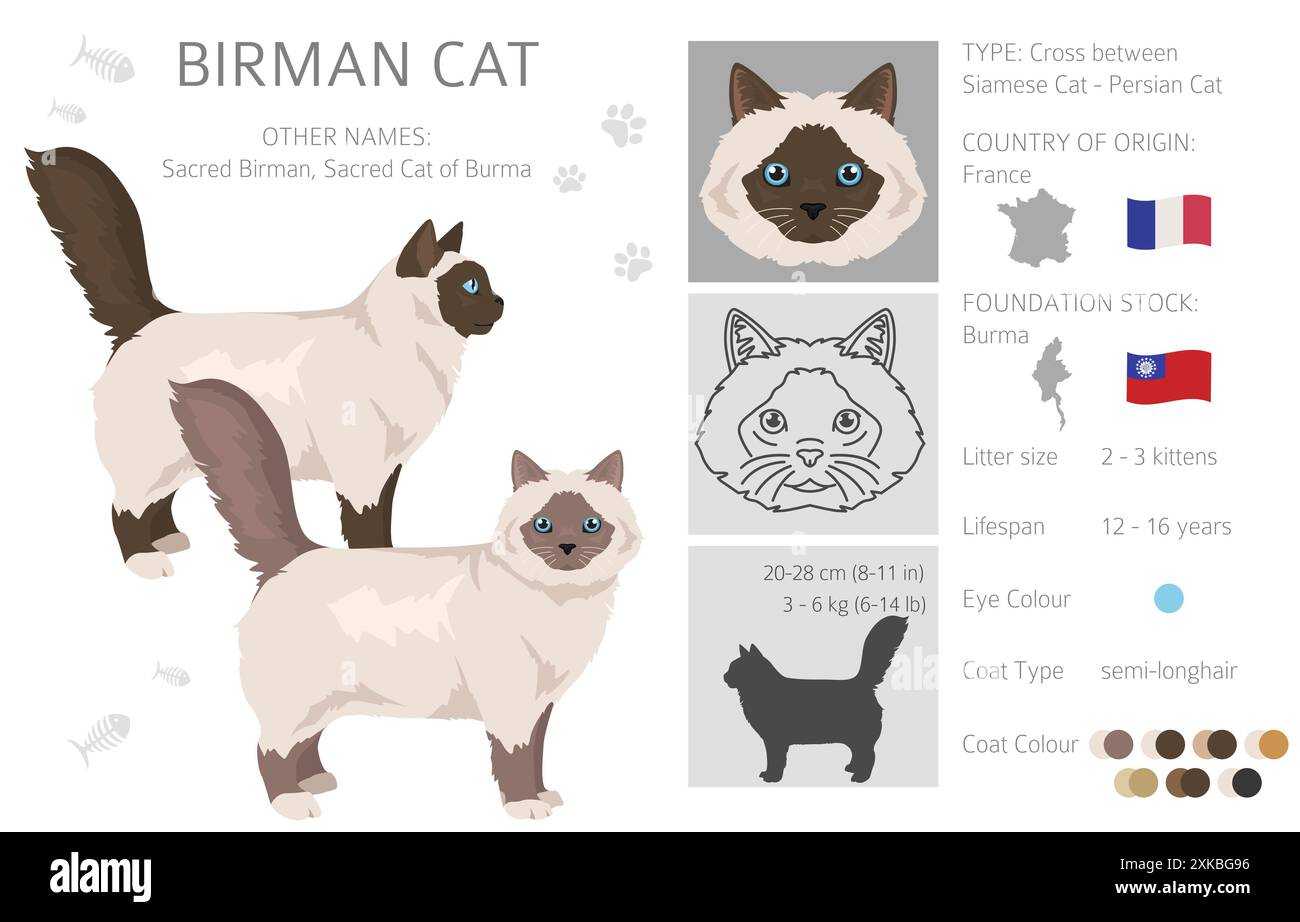 BIRMAN CAT

OTHER NAMES:
Sacred Birman, Sacred Cat of Burma

20-28 cm (8-11 in)
3 - 6 kg (6-14 lb)

TYPE: Cross between Siamese Cat - Persian Cat

COUNTRY OF ORIGIN:
France

FOUNDATION STOCK:
Burma

Litter size 2 - 3 kittens

Lifespan 12 - 16 years

Eye Colour

Coat Type semi-longhair

Coat Colour

alamy

Image ID: 2XKBG96
www.alamy.com