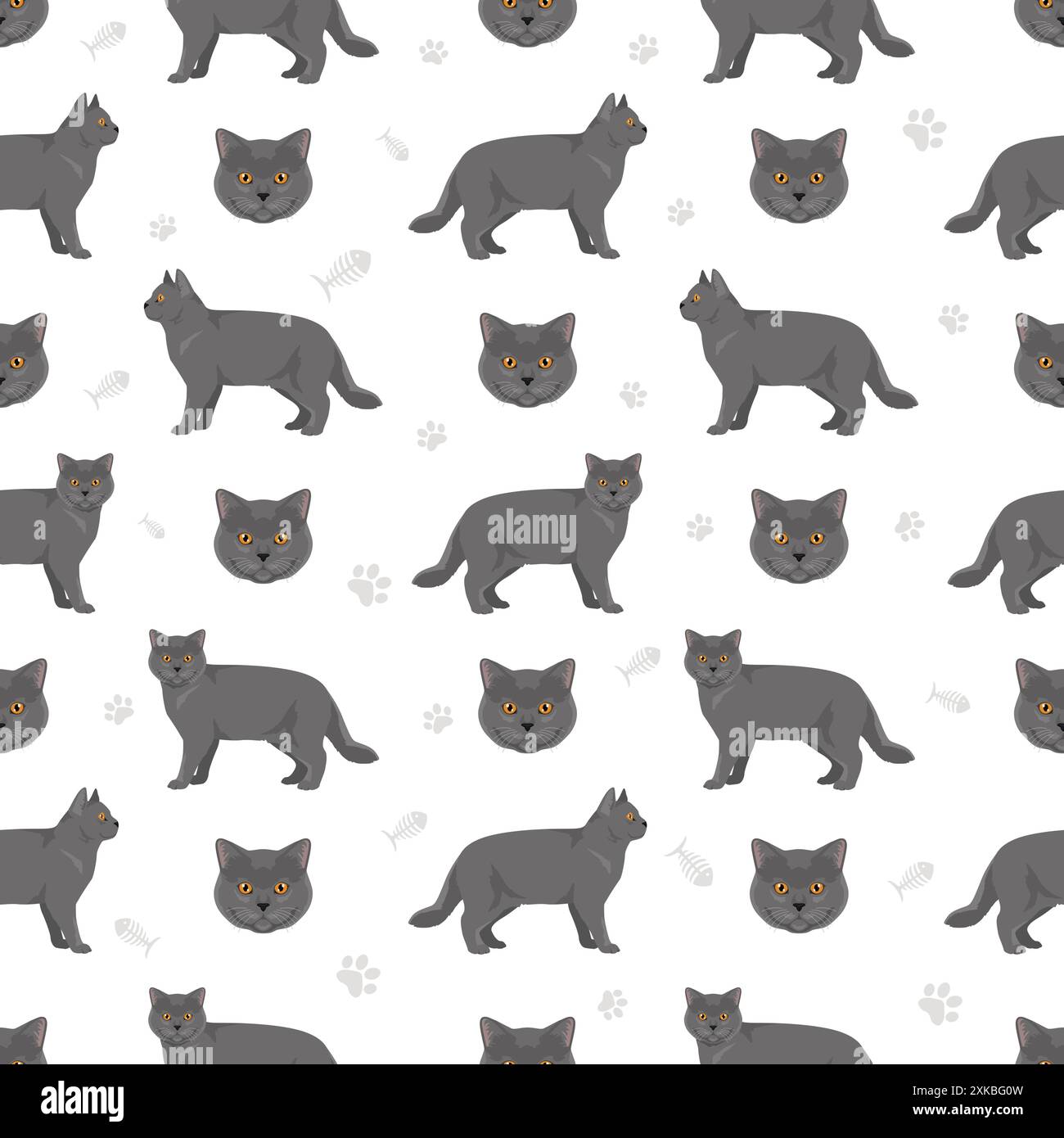 alamy

alamy

Image ID: 2XKBG0W
www.alamy.com