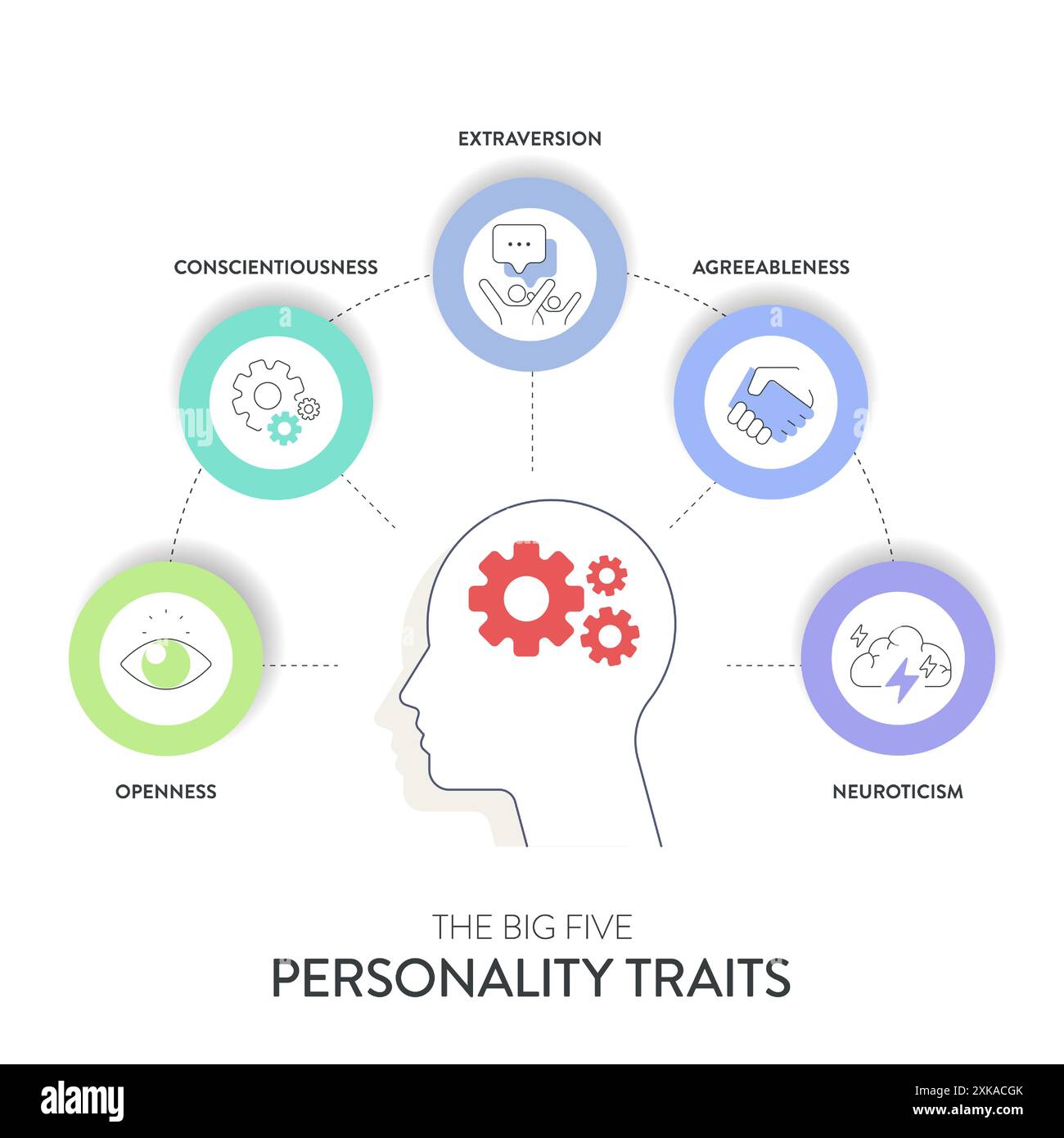 EXTRAVERSION

CONSCIENTIOUSNESS

AGREEABLENESS

OPENNESS

NEUROTICISM

THE BIG FIVE
PERSONALITY TRAITS

alamy

Image ID: 2XKACGK
www.alamy.com