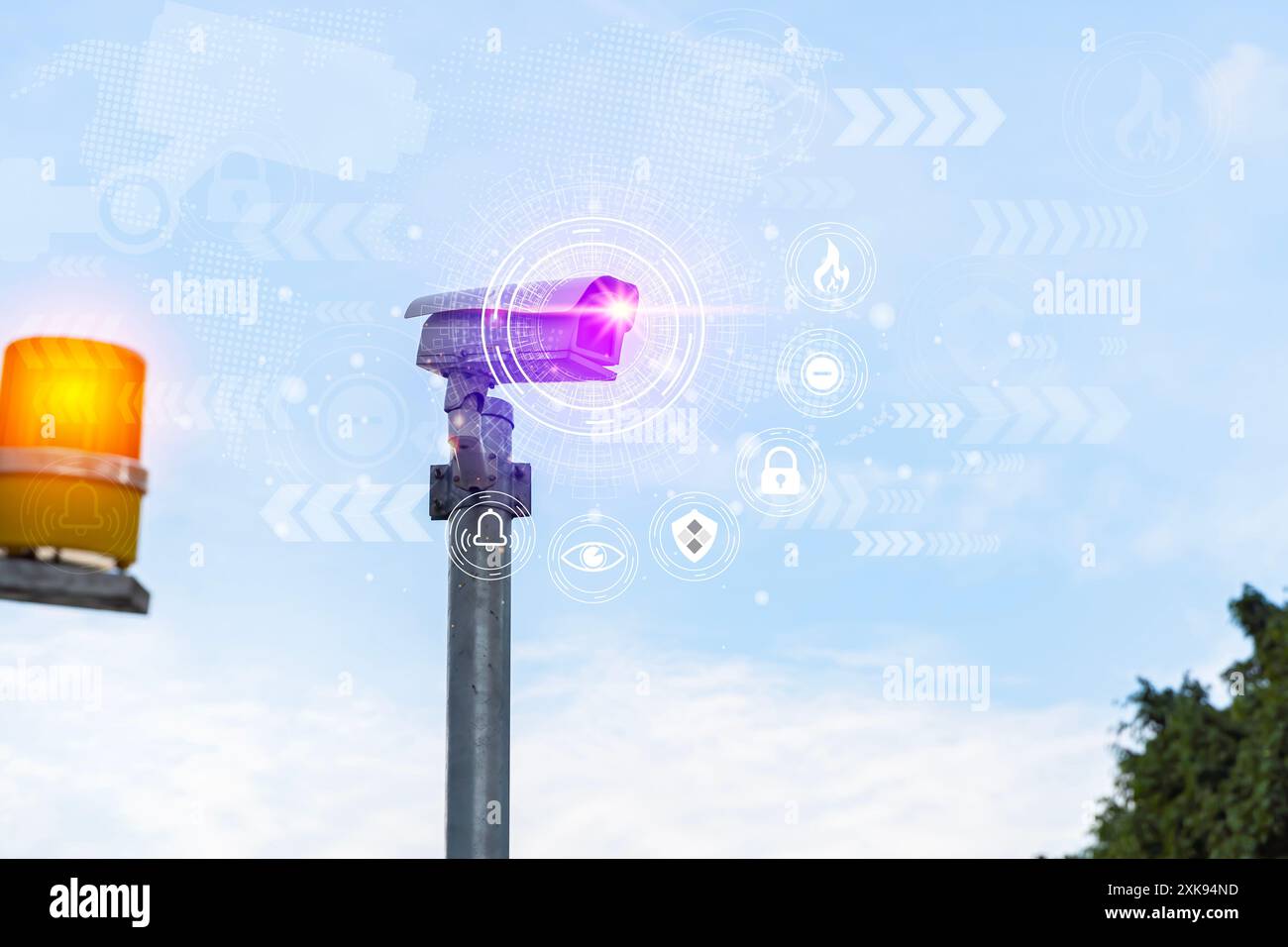 alamy

alamy

alamy

alamy

alamy

alamy

Image ID: 2XK94ND
www.alamy.com