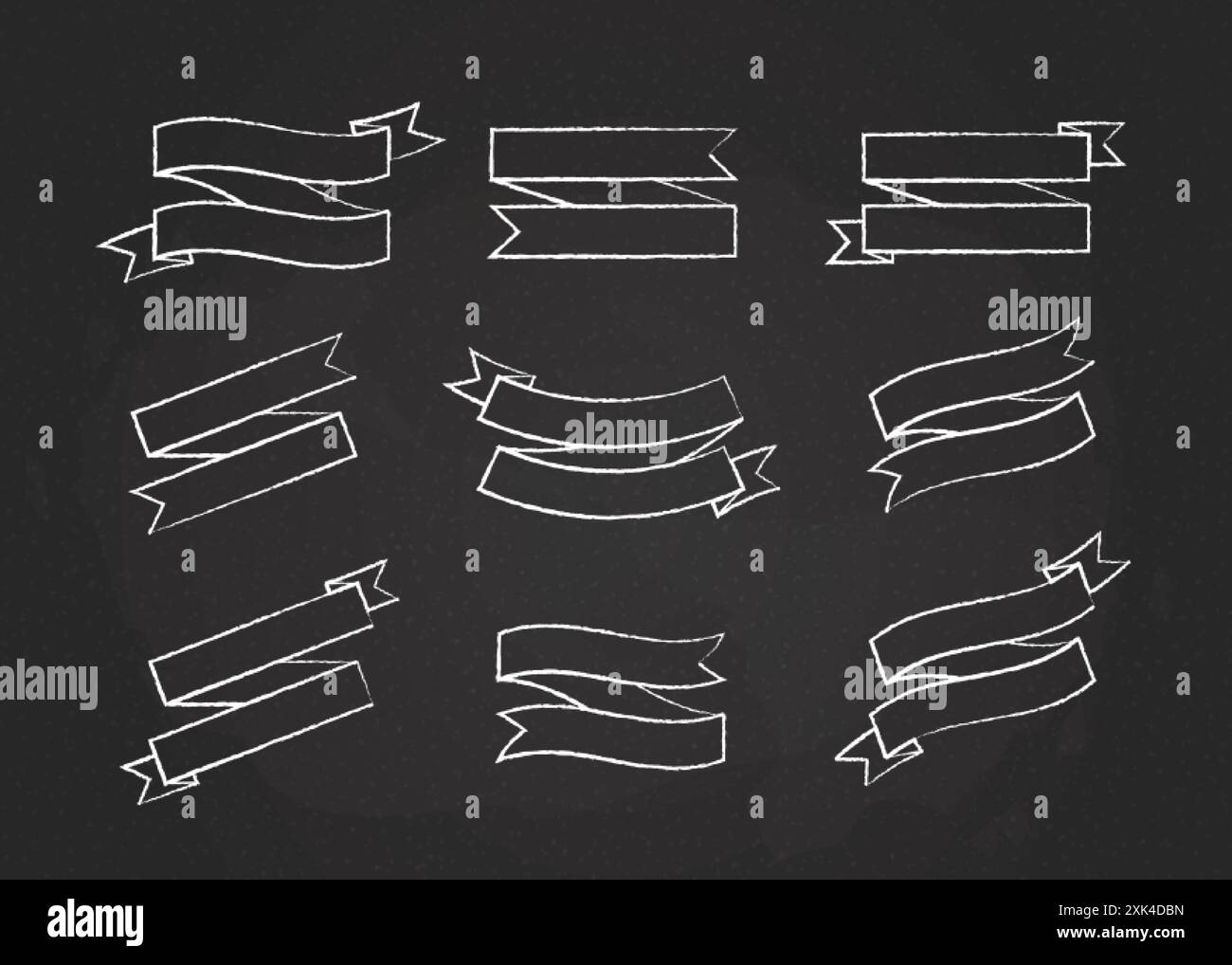 alamy

alamy

alamy

alamy

alamy

alamy

Image ID: 2XK4DBN
www.alamy.com