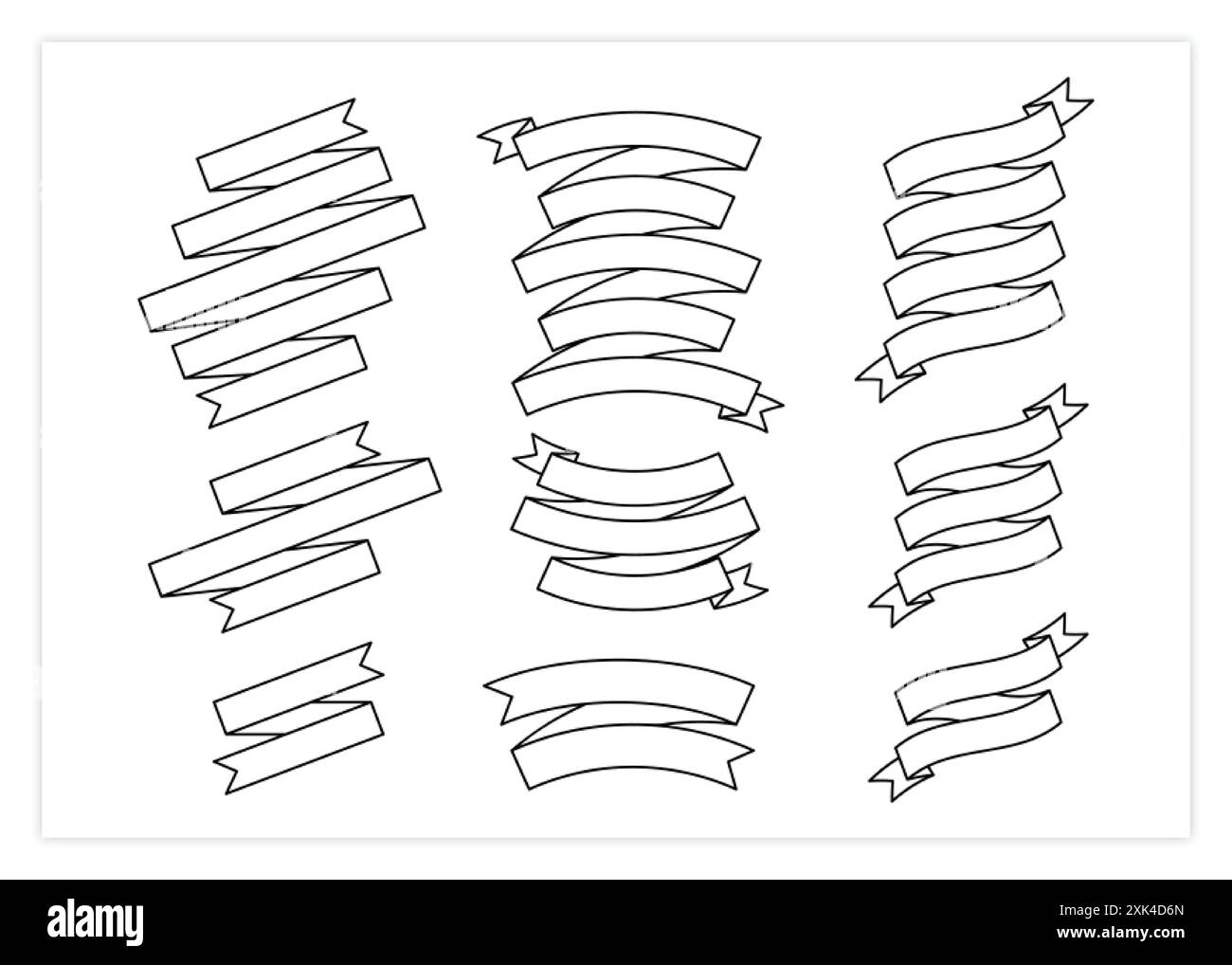 alamy

Image ID: 2XK4D6N
www.alamy.com