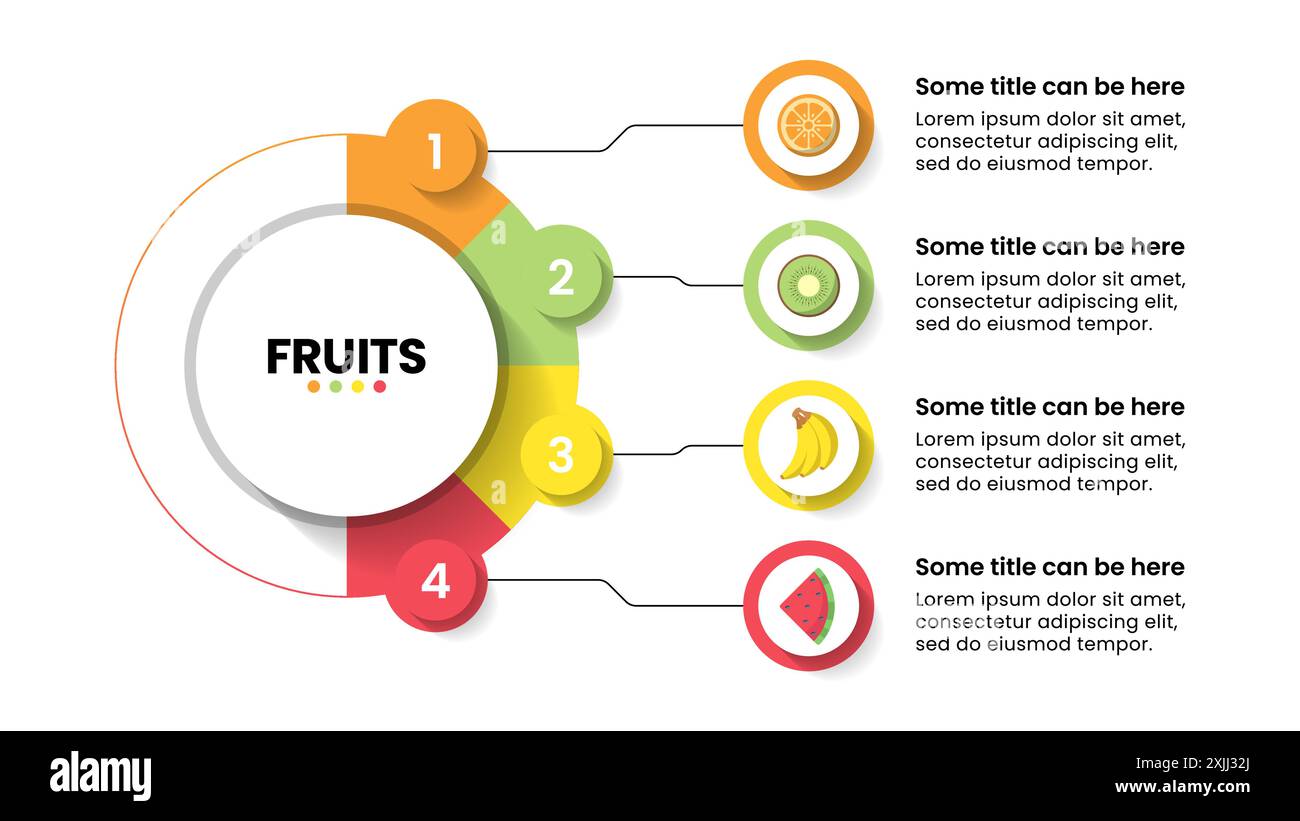 FRUITS

1

2

3

4

Some title can be here
Lorem ipsum dolor sit amet, consectetur adipiscing elit, sed do eiusmod tempor.

Some title can be here
Lorem ipsum dolor sit amet, consectetur adipiscing elit, sed do eiusmod tempor.

Some title can be here
Lorem ipsum dolor sit amet, consectetur adipiscing elit, sed do eiusmod tempor.

Some title can be here
Lorem ipsum dolor sit amet, consectetur adipiscing elit, sed do eiusmod tempor.

alamy

Image ID: 2XJJ32J
www.alamy.com