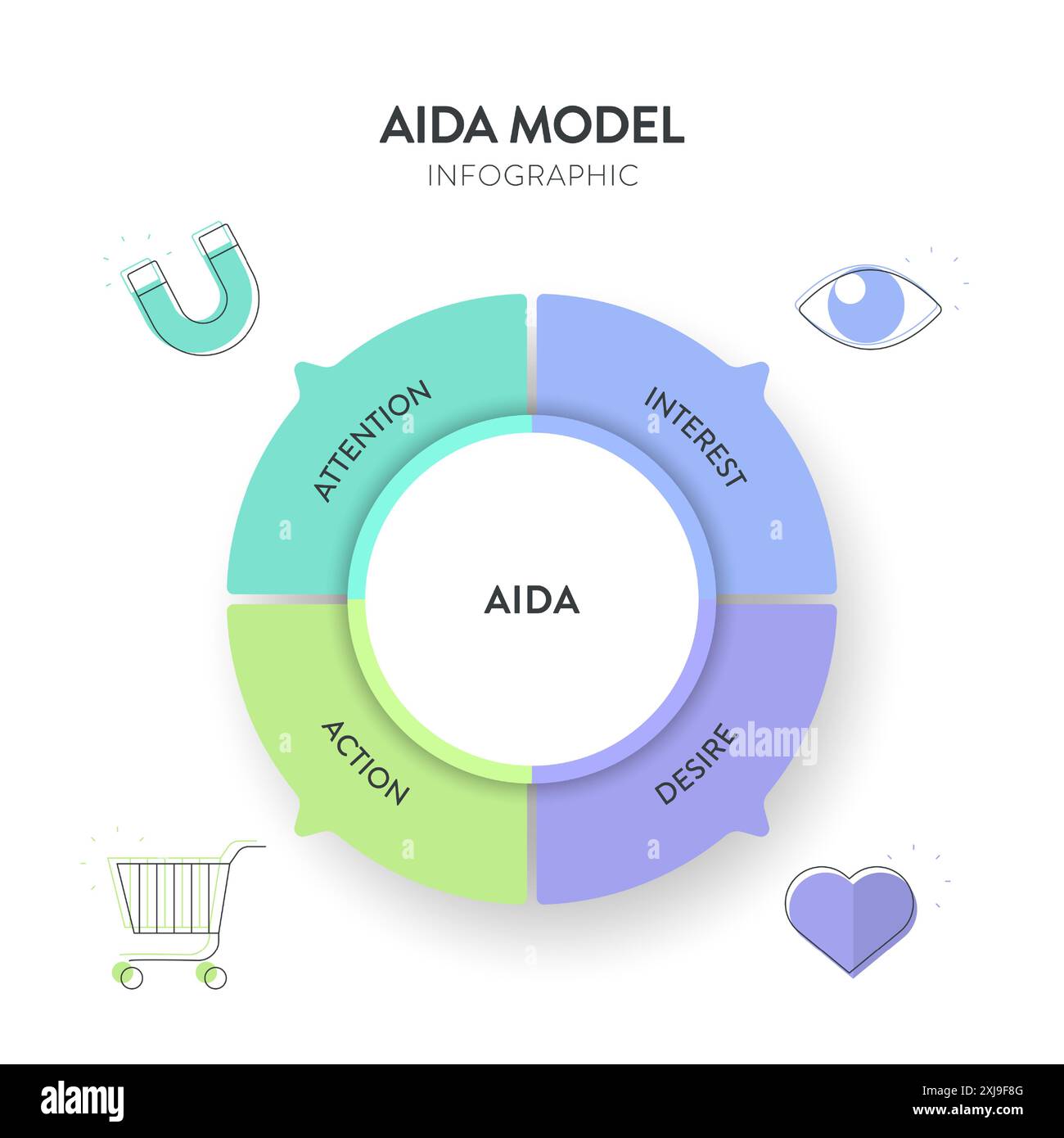 AIDA MODEL
INFOGRAPHIC

ATTENTION

INTEREST

AIDA

ACTION

DESIRE

alamy

alamy

Image ID: 2XJ9F8G
www.alamy.com