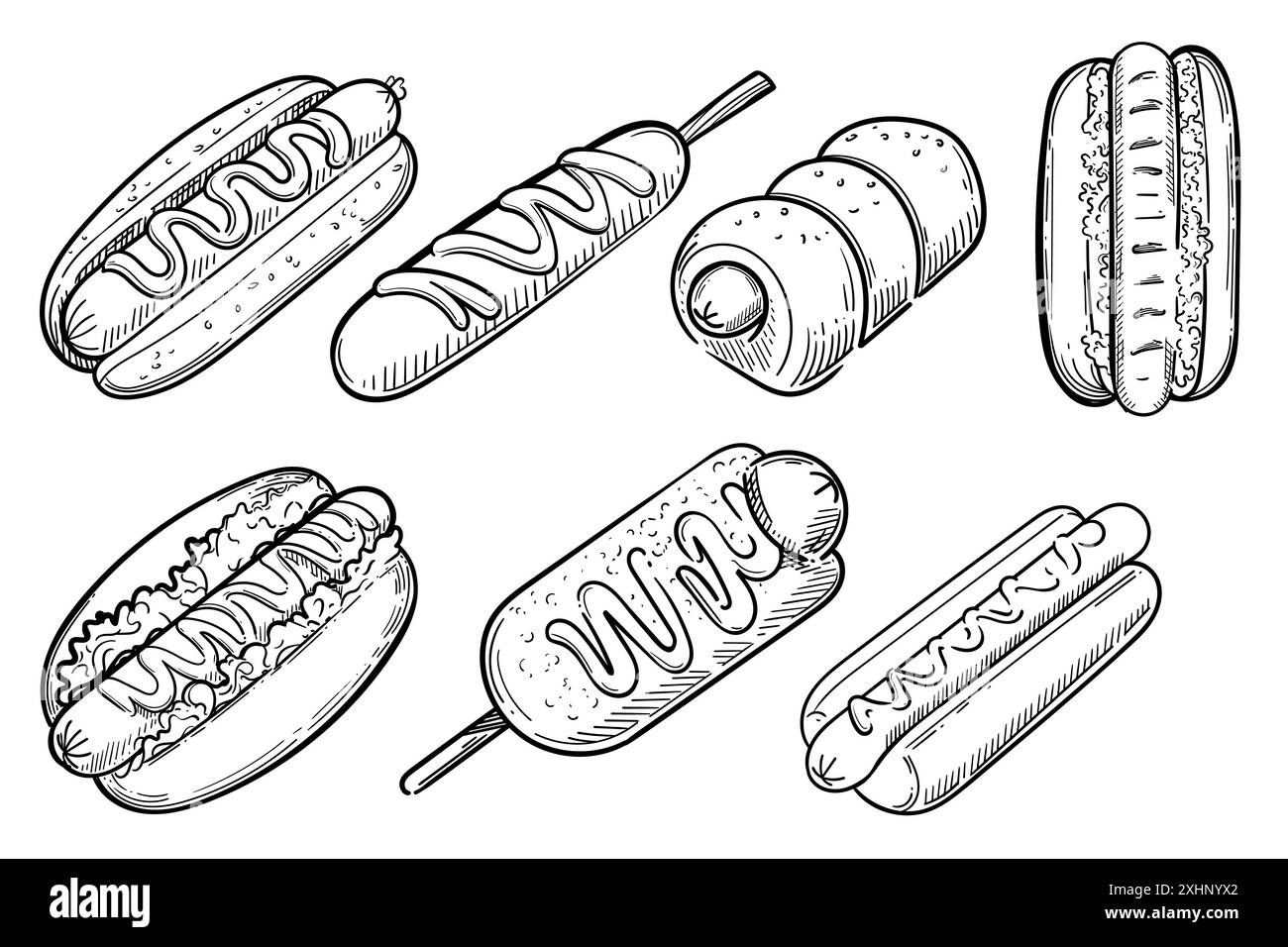 alamy

Image ID: 2XHNYX2
www.alamy.com