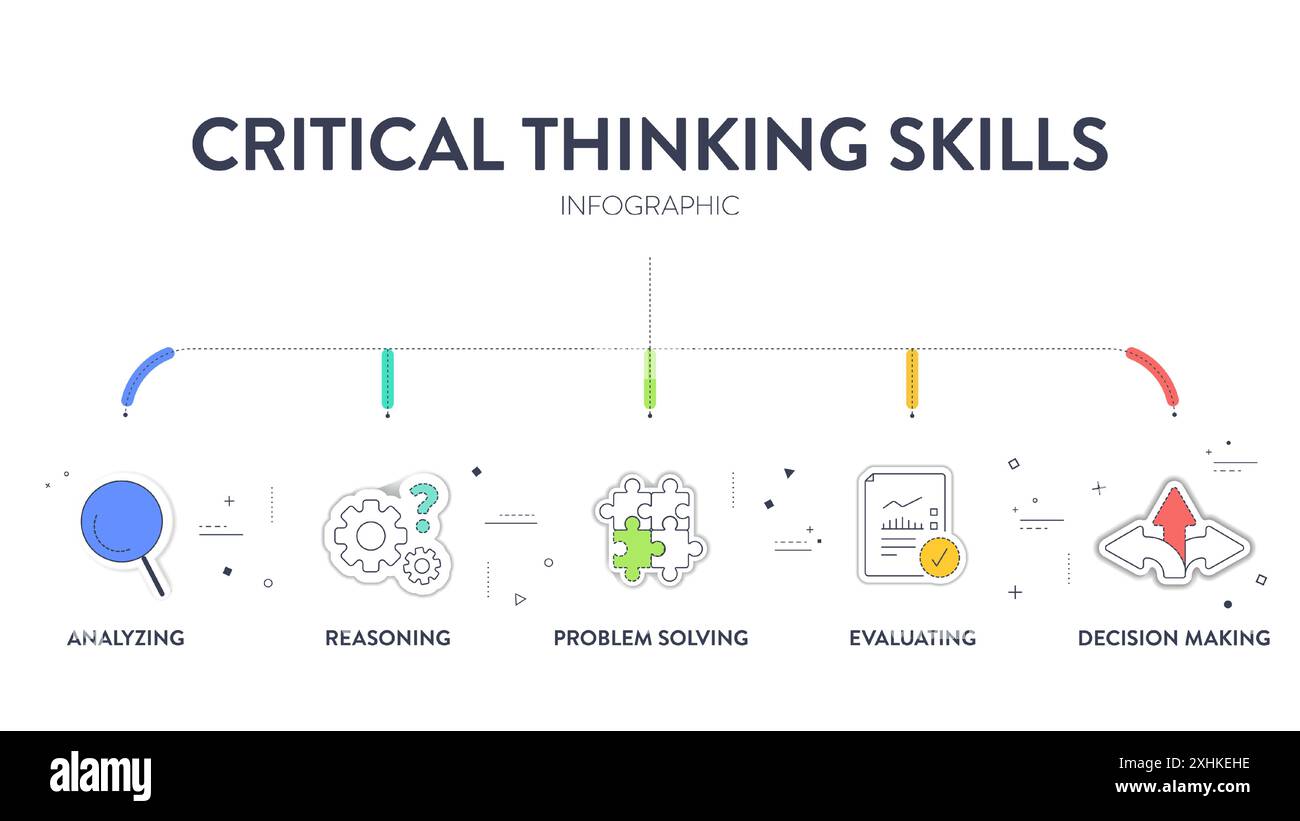 CRITICAL THINKING SKILLS

INFOGRAPHIC

ANALYZING

REASONING

PROBLEM SOLVING

EVALUATING

DECISION MAKING

alamy

Image ID: 2XHKEHE
www.alamy.com