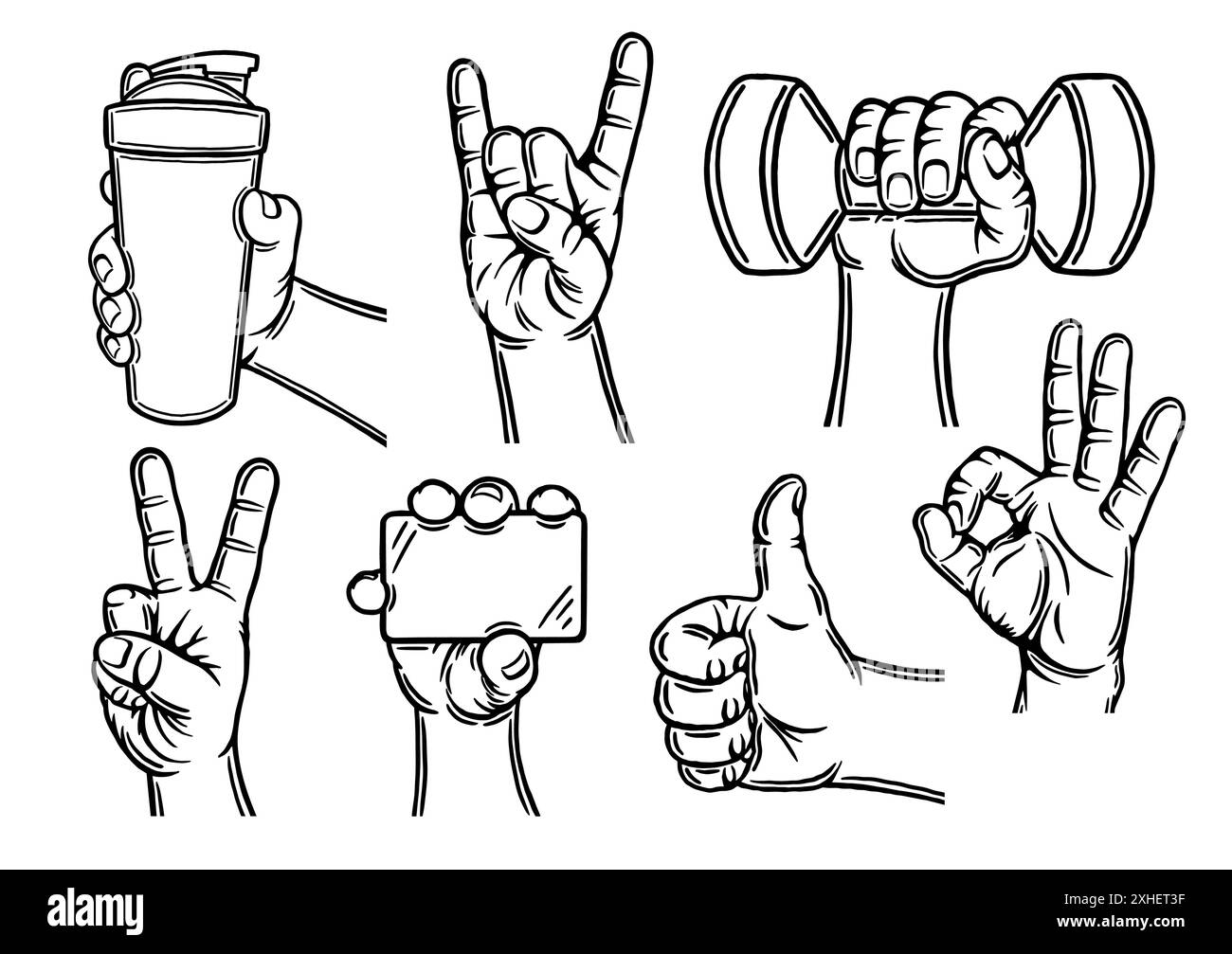 alamy

Image ID: 2XHET3F
www.alamy.com