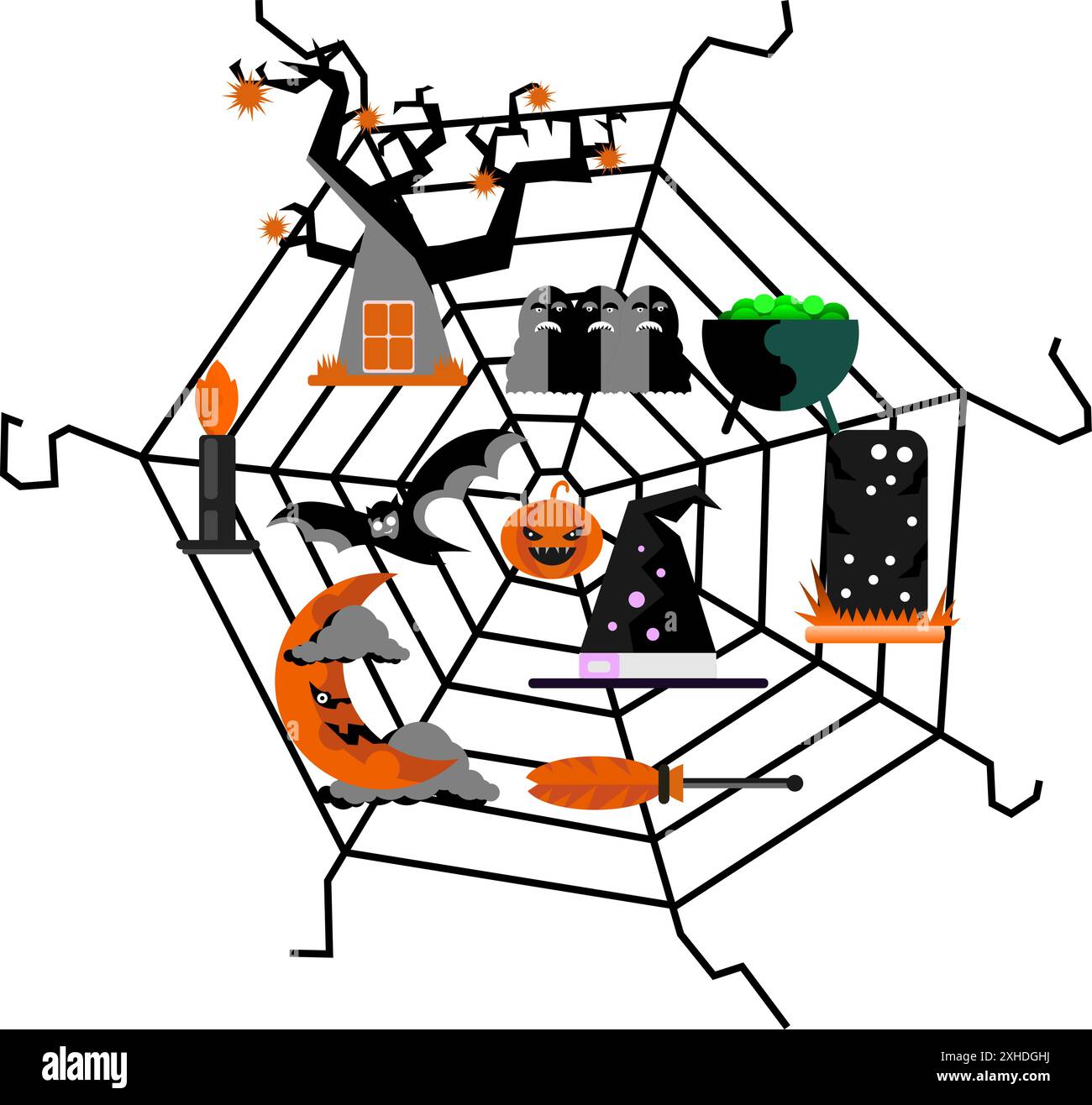 alamy

Image ID: 2XHDGHJ
www.alamy.com