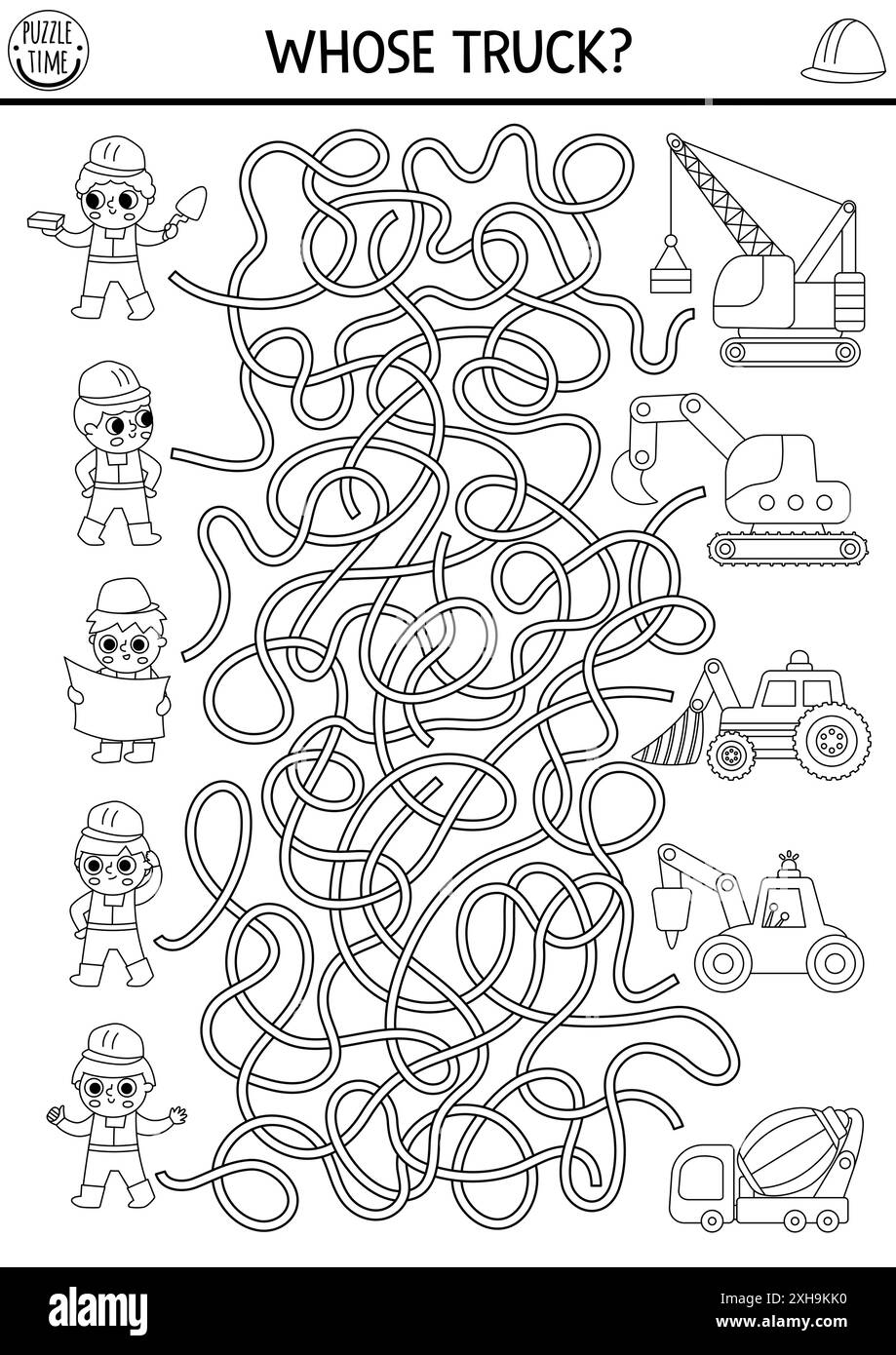 PUZZLE TIME

WHOSE TRUCK?

alamy

Image ID: 2XH9KK0
www.alamy.com