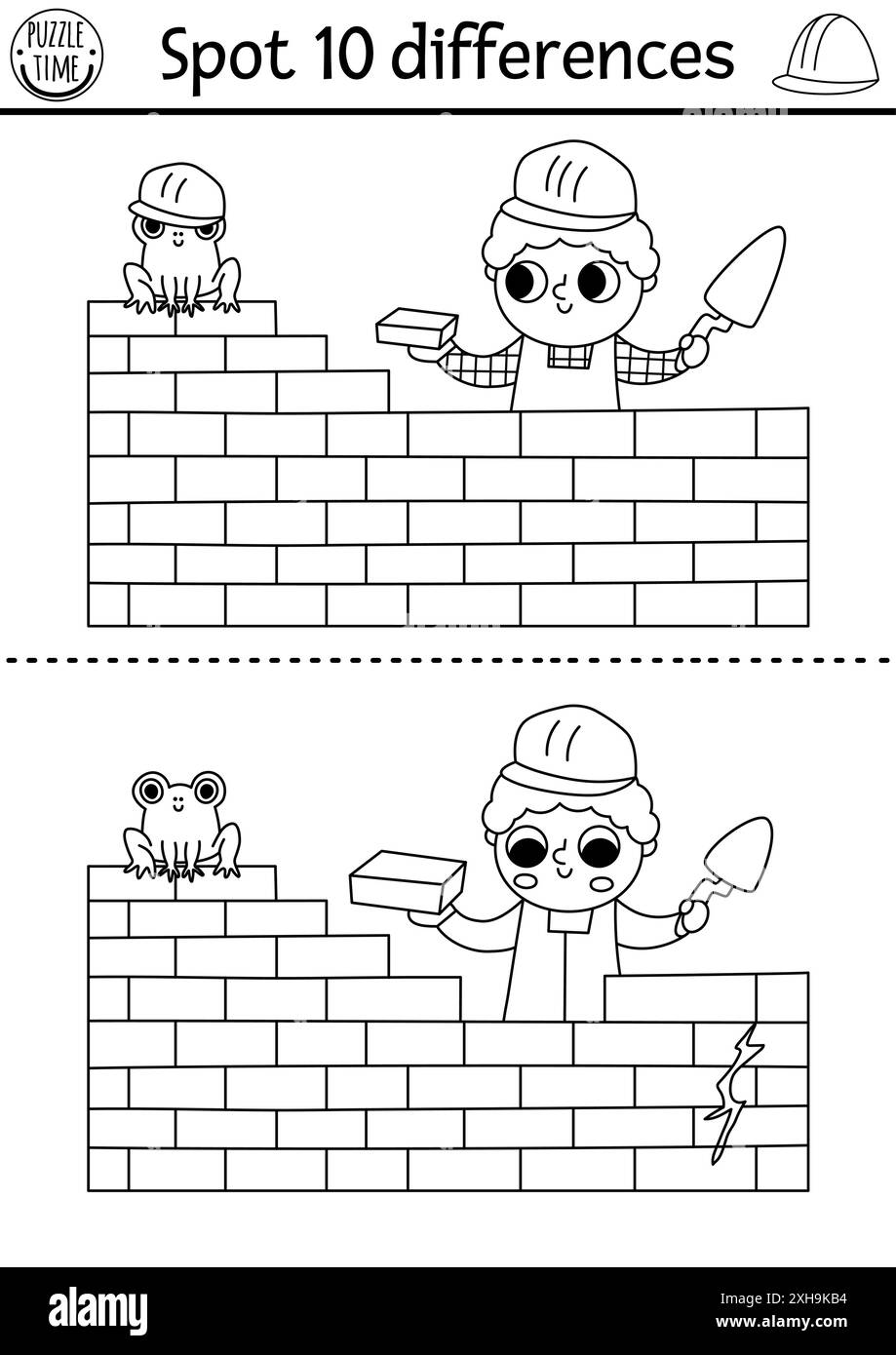 PUZZLE TIME

Spot 10 differences

alamy

Image ID: 2XH9KB4
www.alamy.com