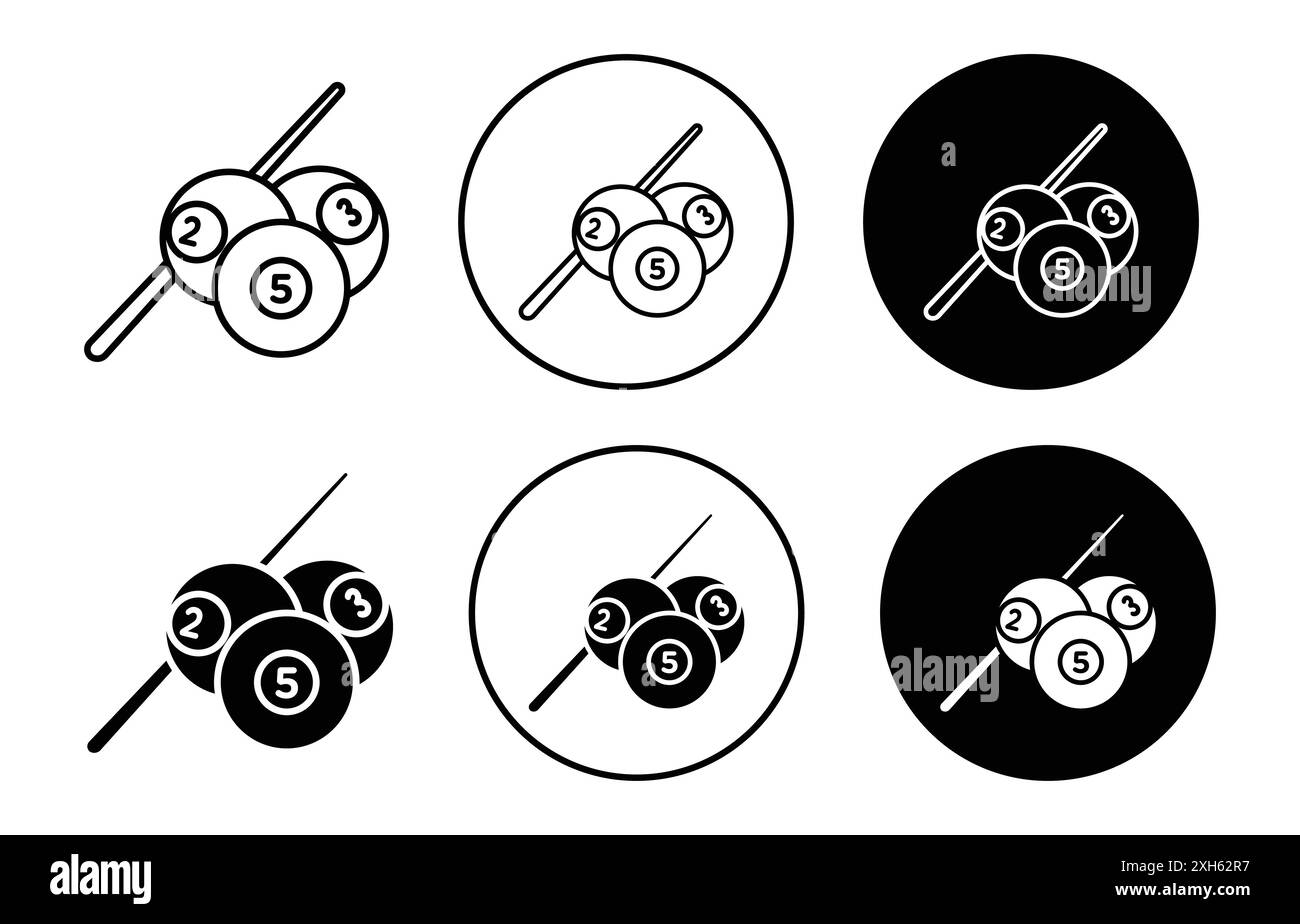 2 3 5

2 3 5

a
2 3 5
alamy

2 3 5

2 3 5

a
2 3 5
alamy

alamy

Image ID: 2XH62R7
www.alamy.com