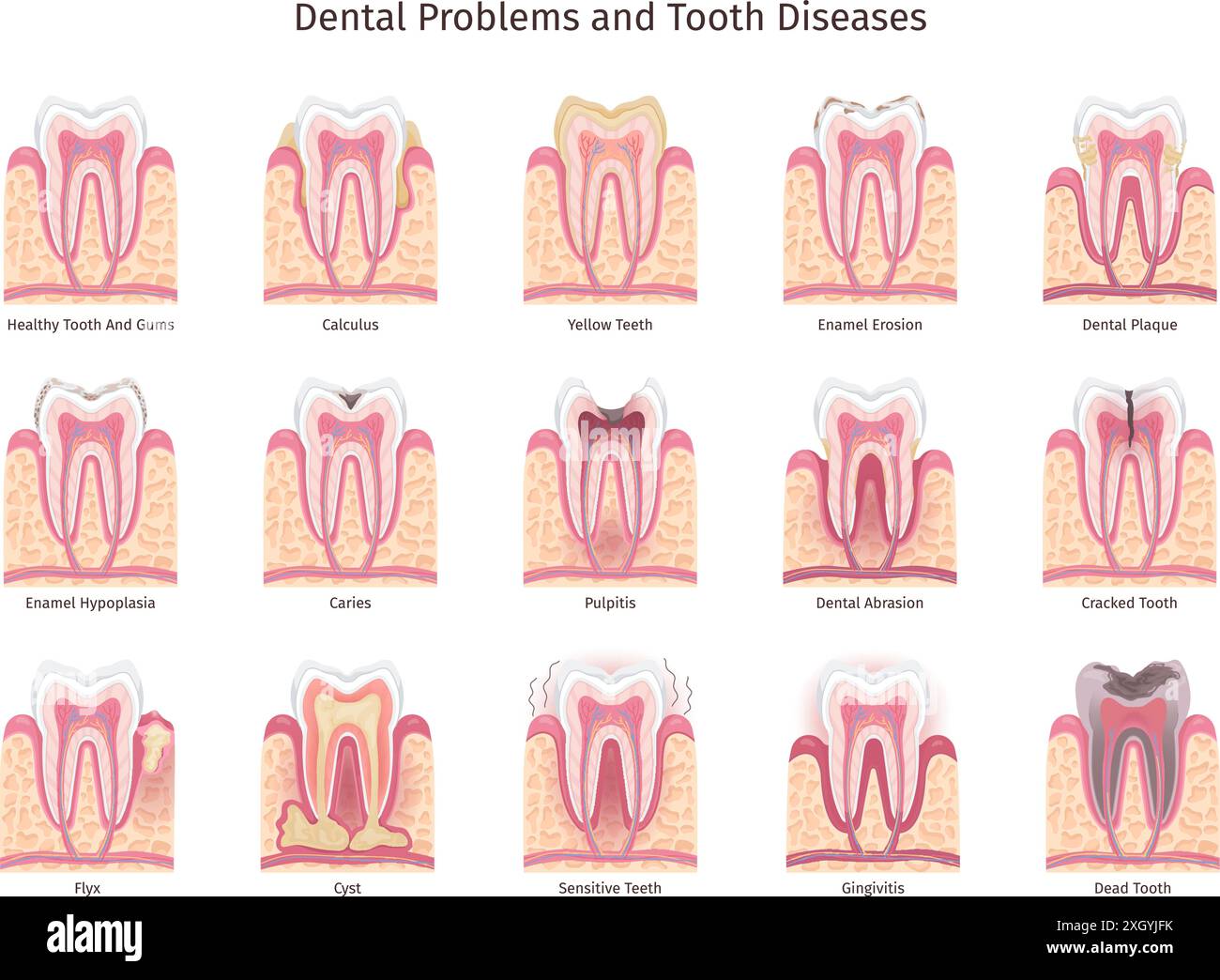 Dental Problems and Tooth Diseases

Healthy Tooth And Gums

Calculus

Yellow Teeth

Enamel Erosion

Dental Plaque

Enamel Hypoplasia

Caries

Pulpitis

Dental Abrasion

Cracked Tooth

Flyx

Cyst

Sensitive Teeth

Gingivitis

Dead Tooth

alamy

Image ID: 2XGYJFK
www.alamy.com