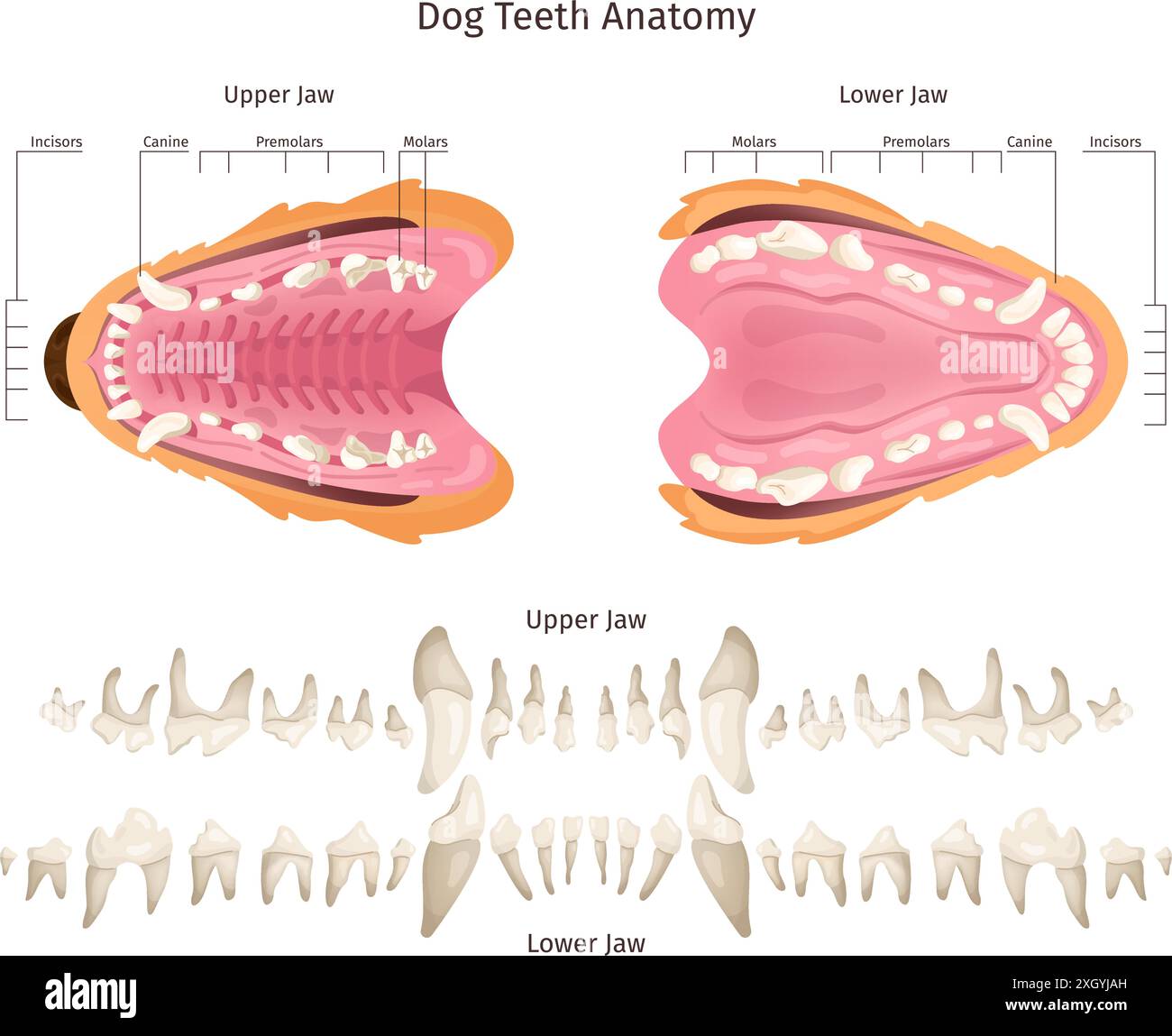 Dog Teeth Anatomy

Upper Jaw

Incisors

Canine

Premolars

Molars

alamy

Lower Jaw

Molars

Premolars

Canine

Incisors

alamy

Upper Jaw

Lower Jaw

alamy

Image ID: 2XGYJAH
www.alamy.com