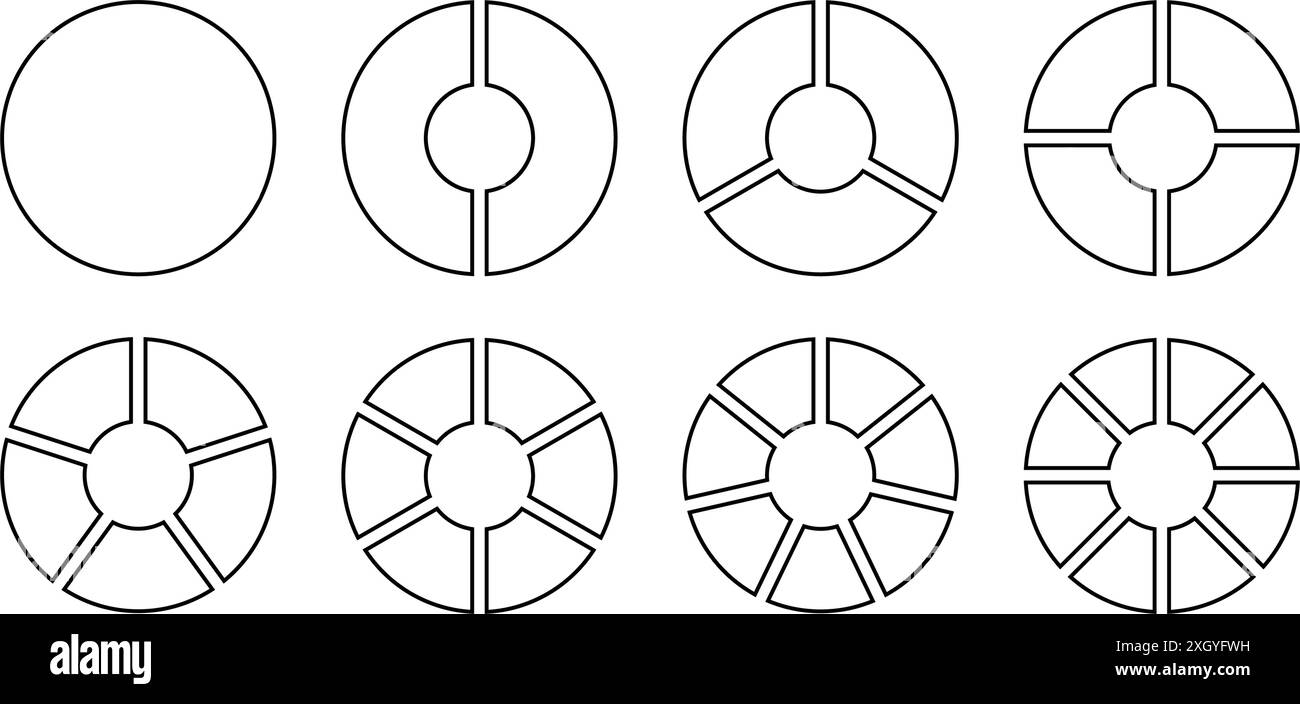 alamy

Image ID: 2XGYFWH
www.alamy.com