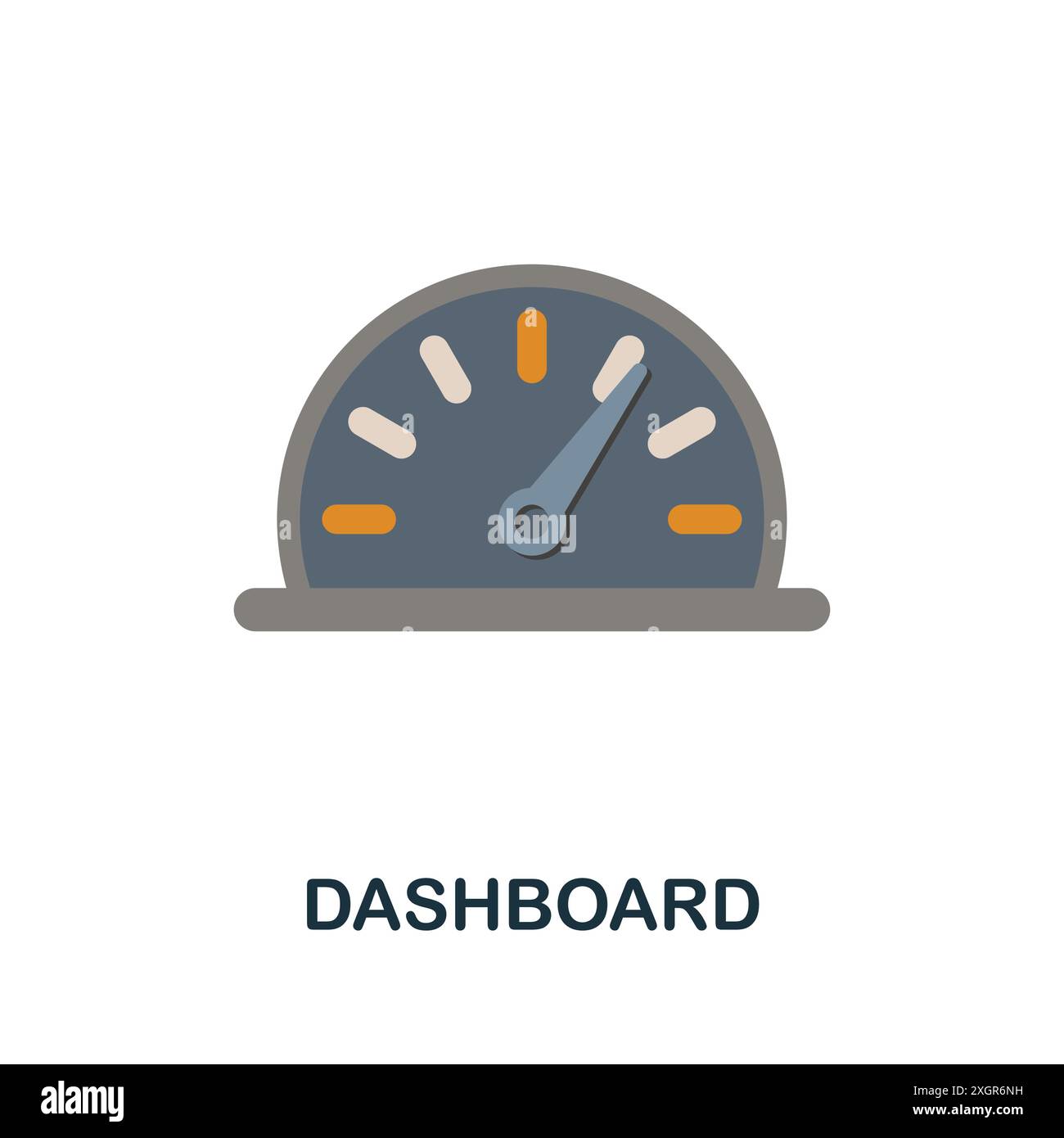 alamy

DASHBOARD

alamy

Image ID: 2XGR6NH
www.alamy.com