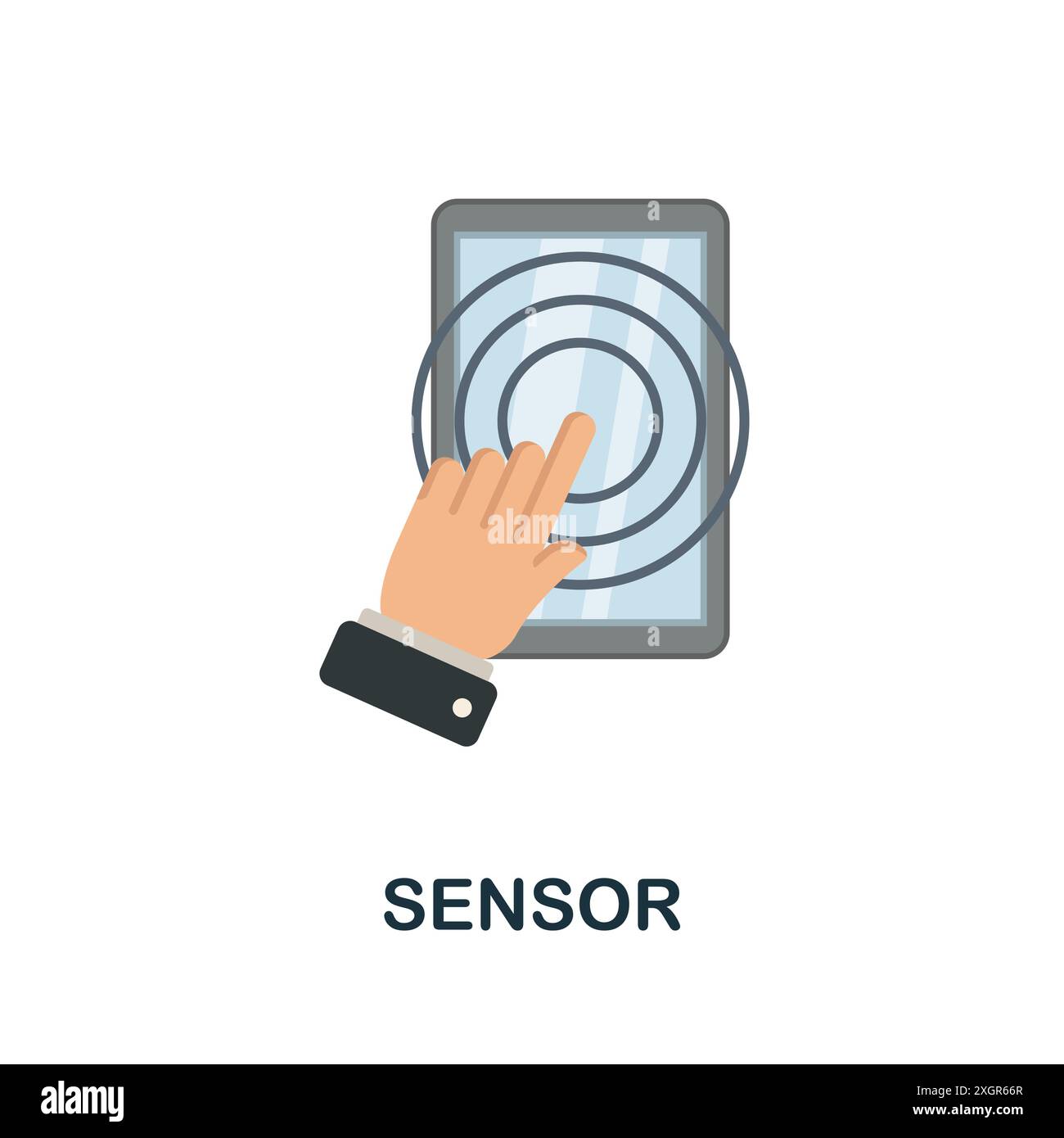 alamy

SENSOR

alamy

Image ID: 2XGR66R
www.alamy.com