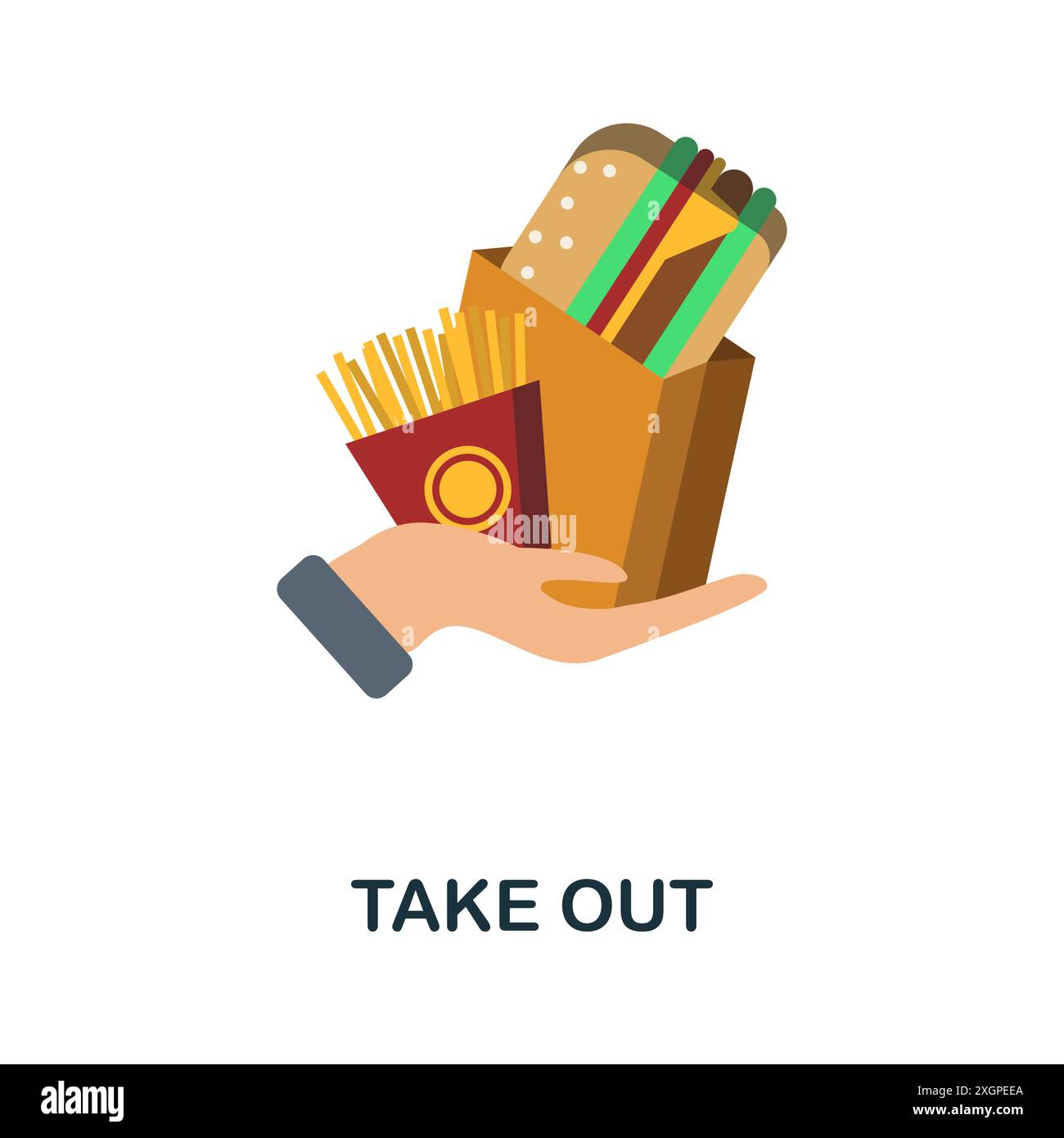 alamy

TAKE OUT

alamy
Image ID: 2XGPEEA
www.alamy.com