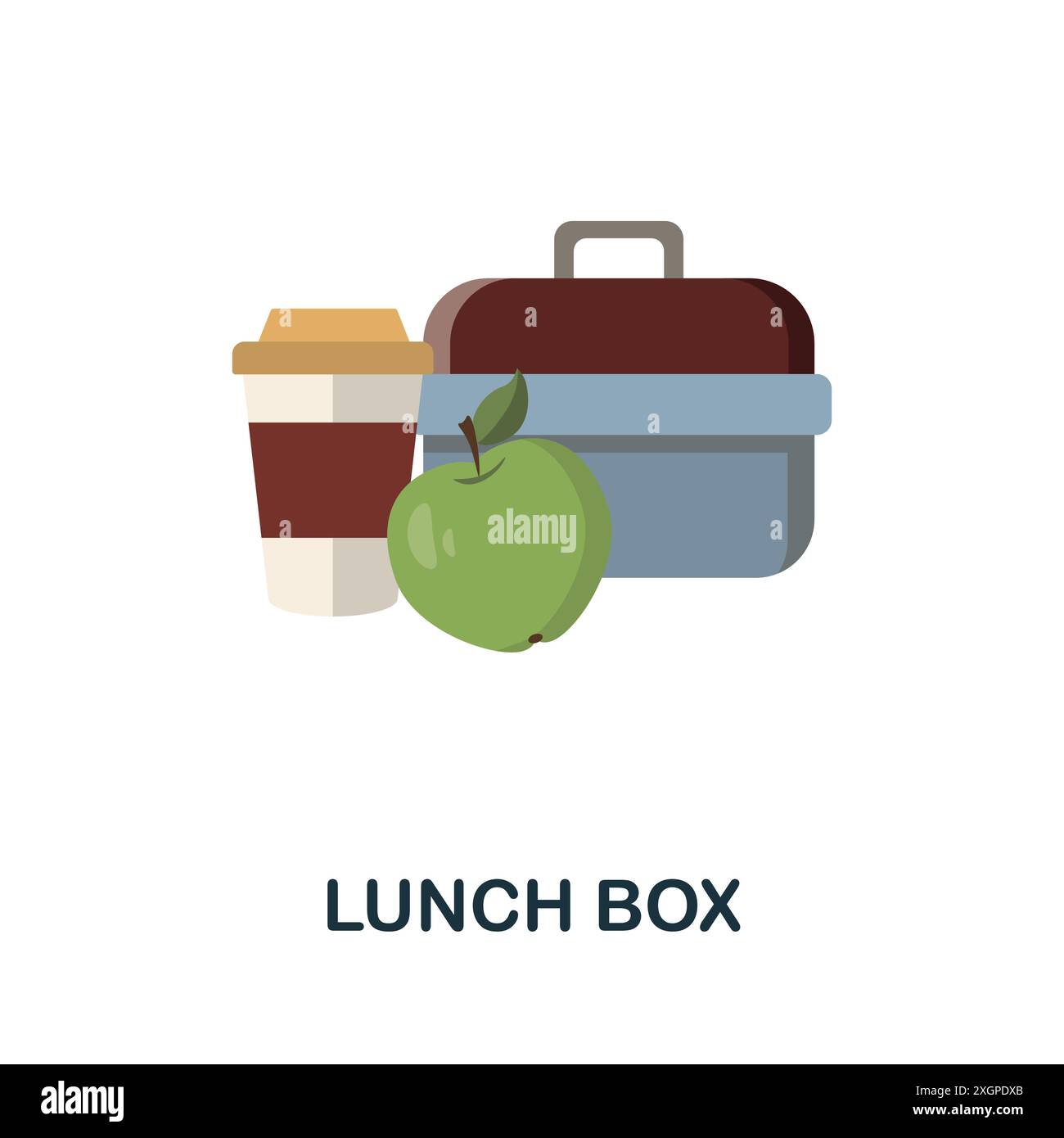 alamy

LUNCH BOX

alamy

Image ID: 2XGPDXB
www.alamy.com