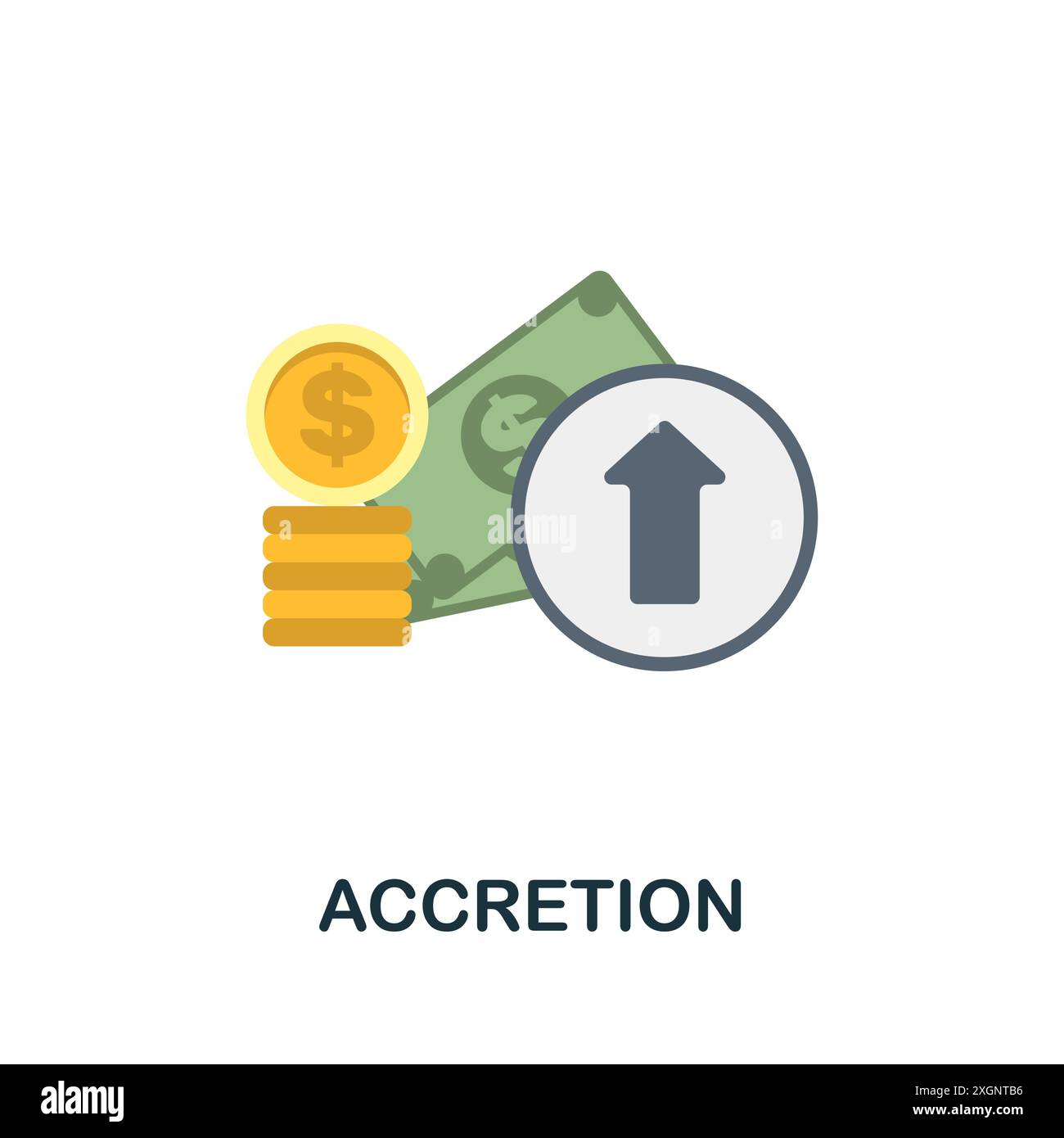 $

$

alamy

ACCRETION

alamy

Image ID: 2XGNTB6
www.alamy.com