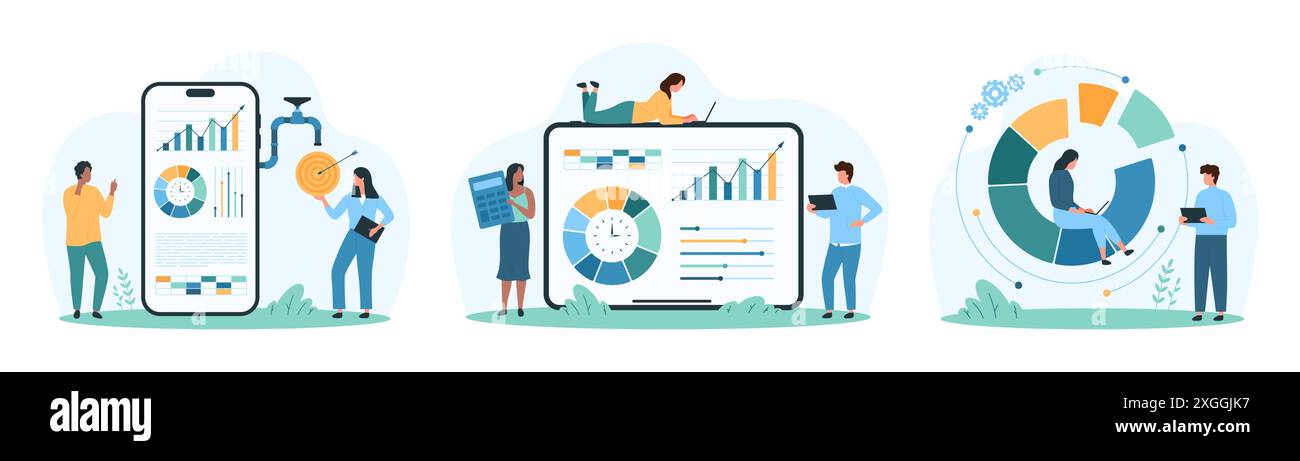 alamy

Image ID: 2XGGJK7
www.alamy.com