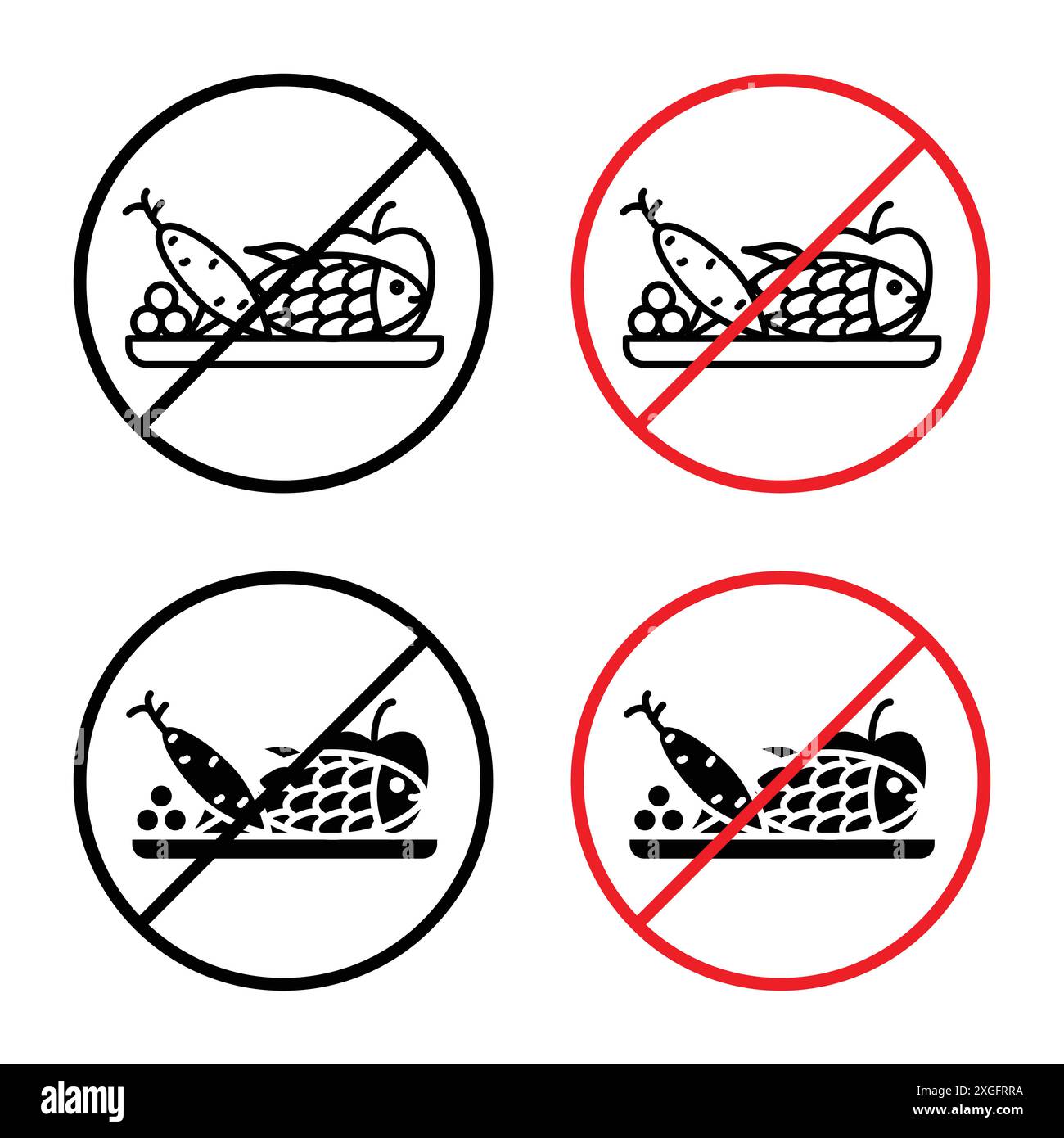 alamy

Image ID: 2XGFRRA
www.alamy.com