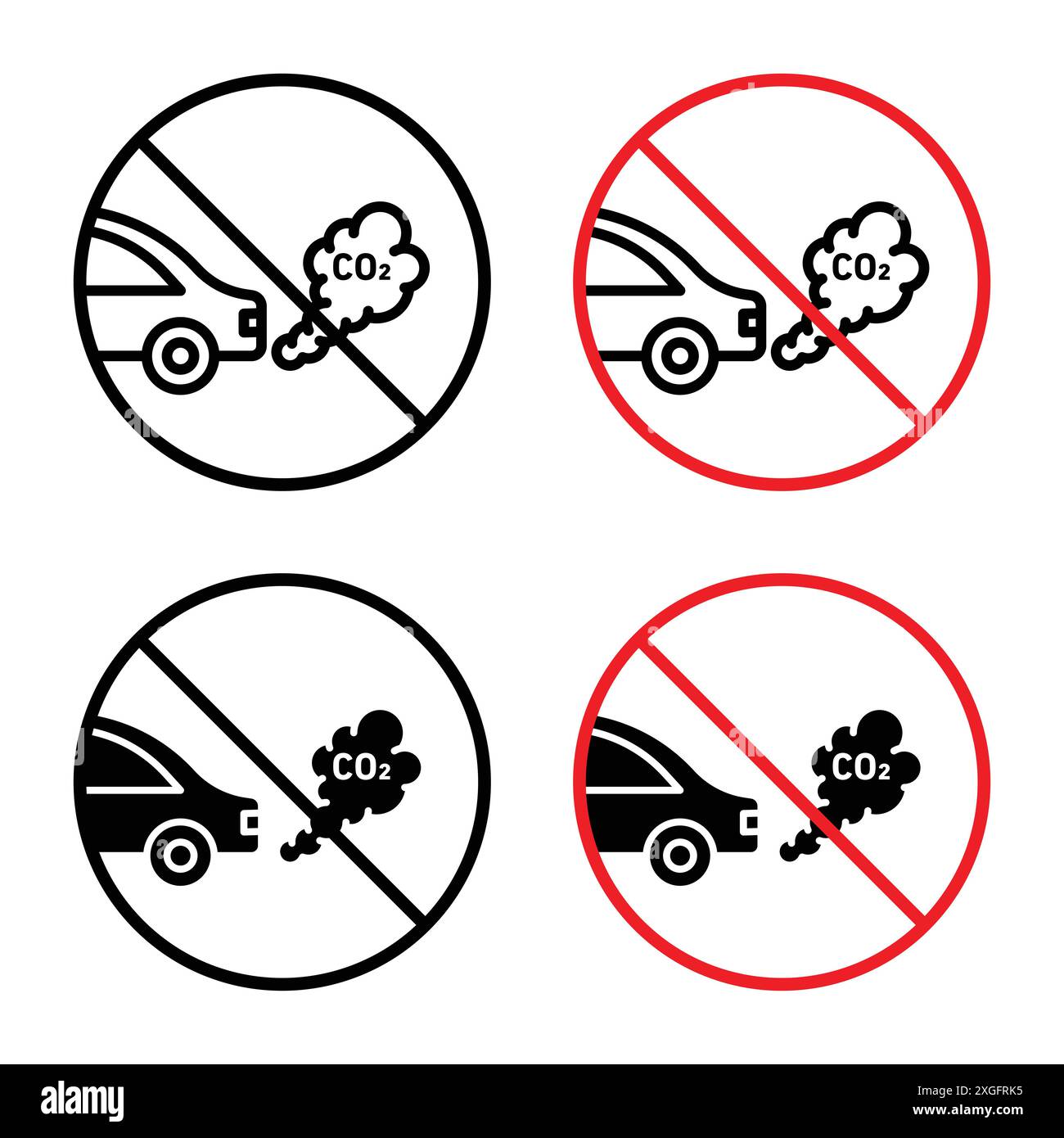 $CO_2$

$CO_2$

$CO_2$

$CO_2$

alamy

Image ID: 2XGFRK5
www.alamy.com