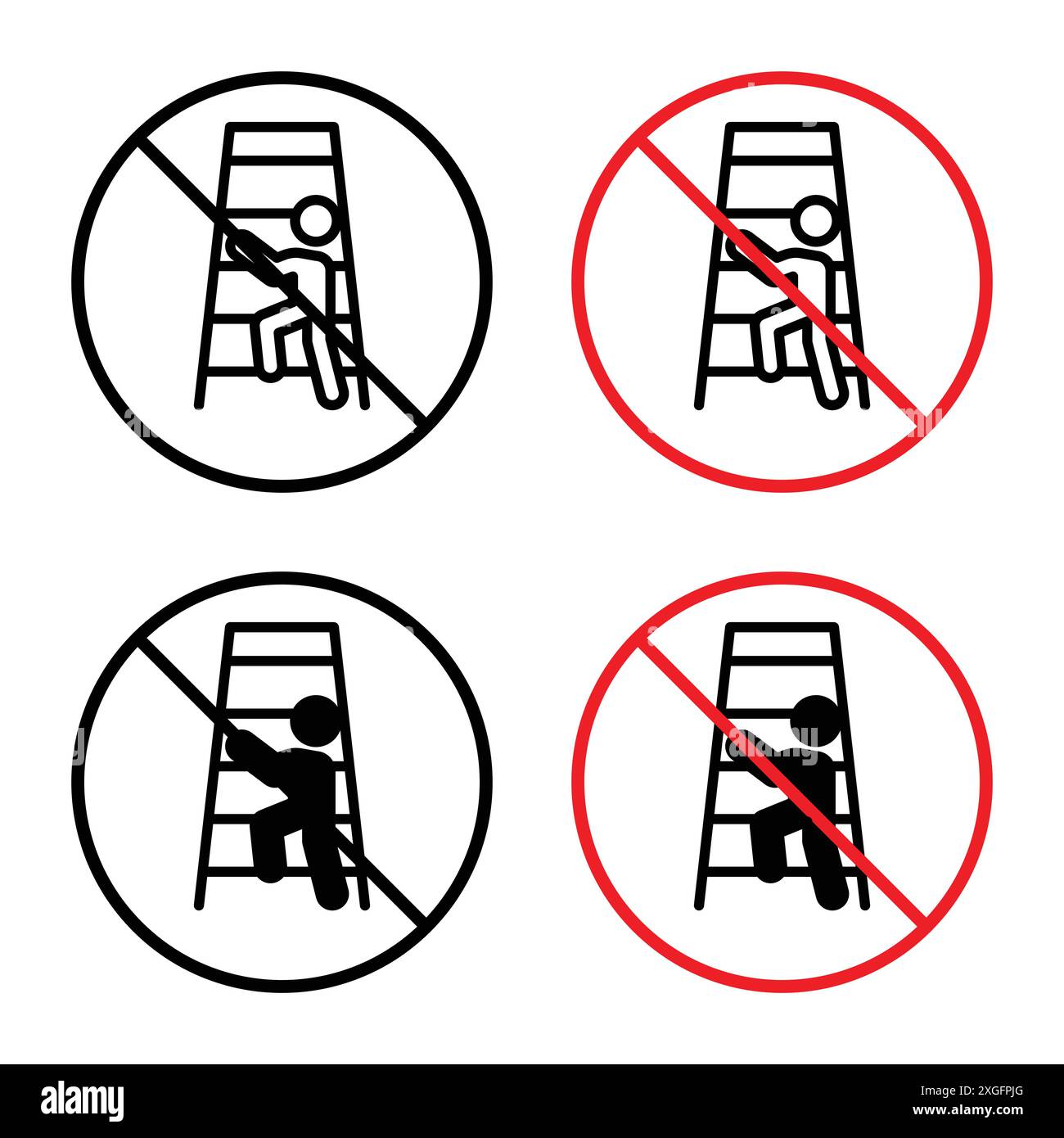 alamy

Image ID: 2XGFPJG
www.alamy.com