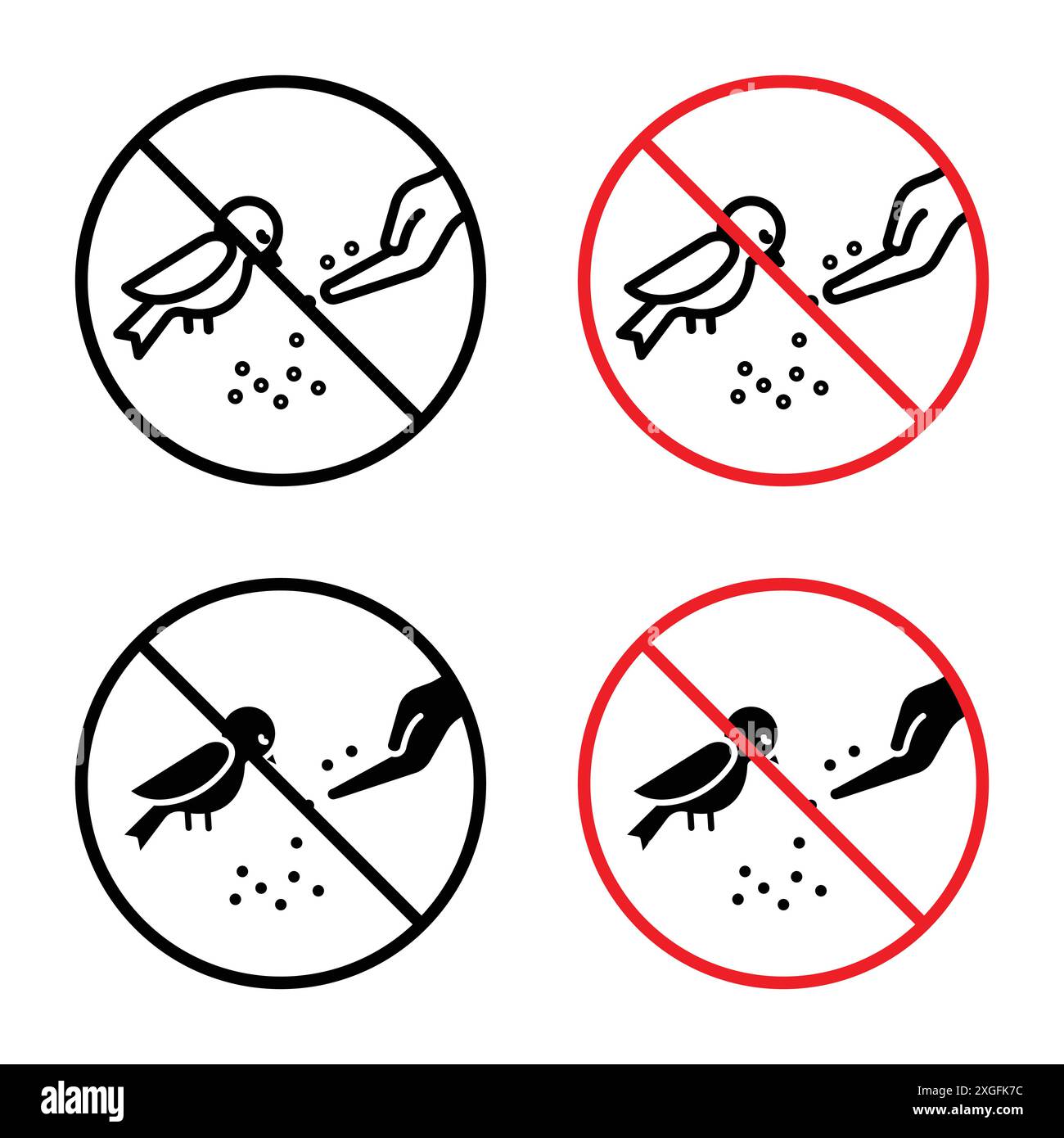 alamy

Image ID: 2XGFK7C
www.alamy.com