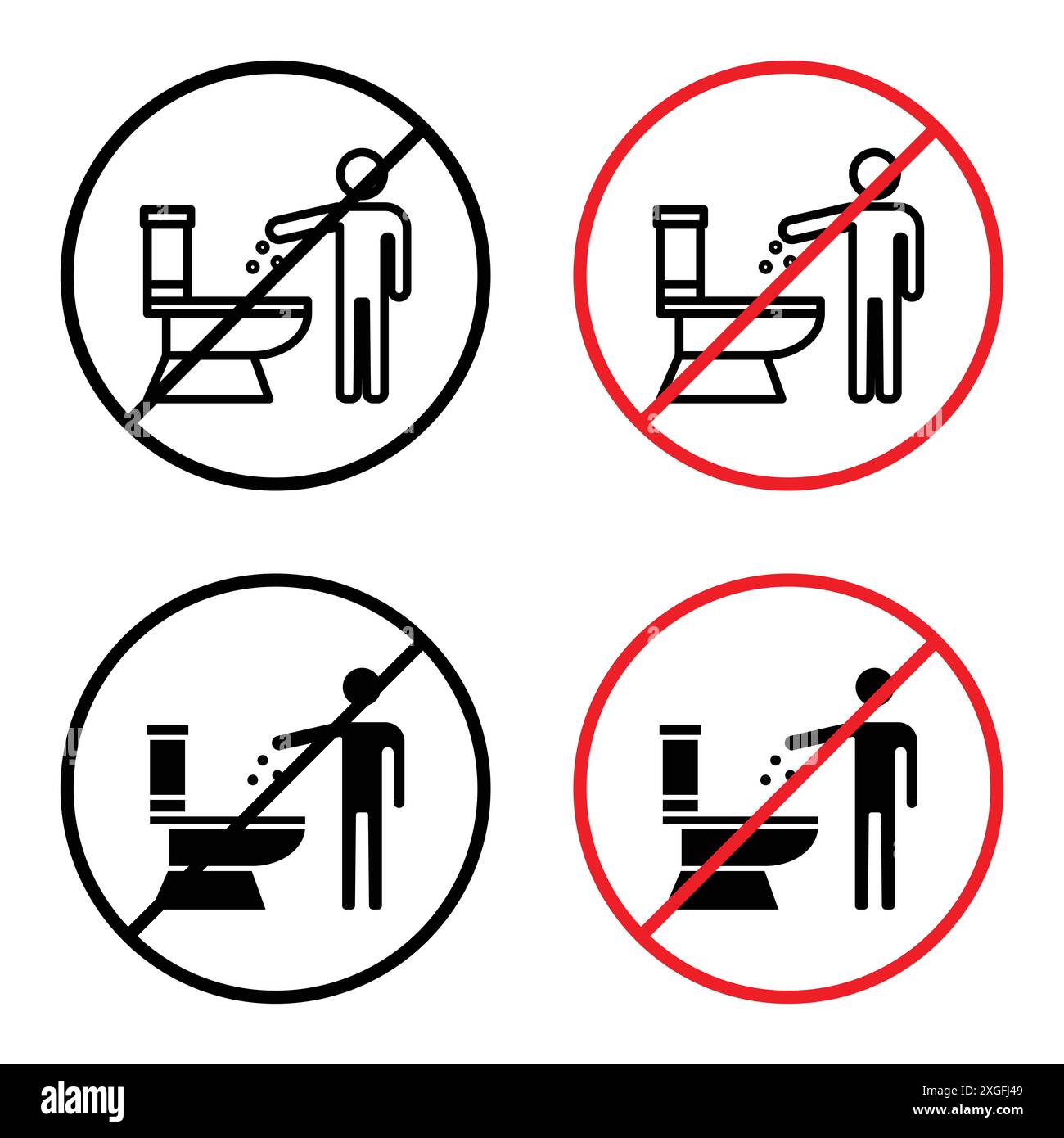 alamy

Image ID: 2XGFJ49
www.alamy.com