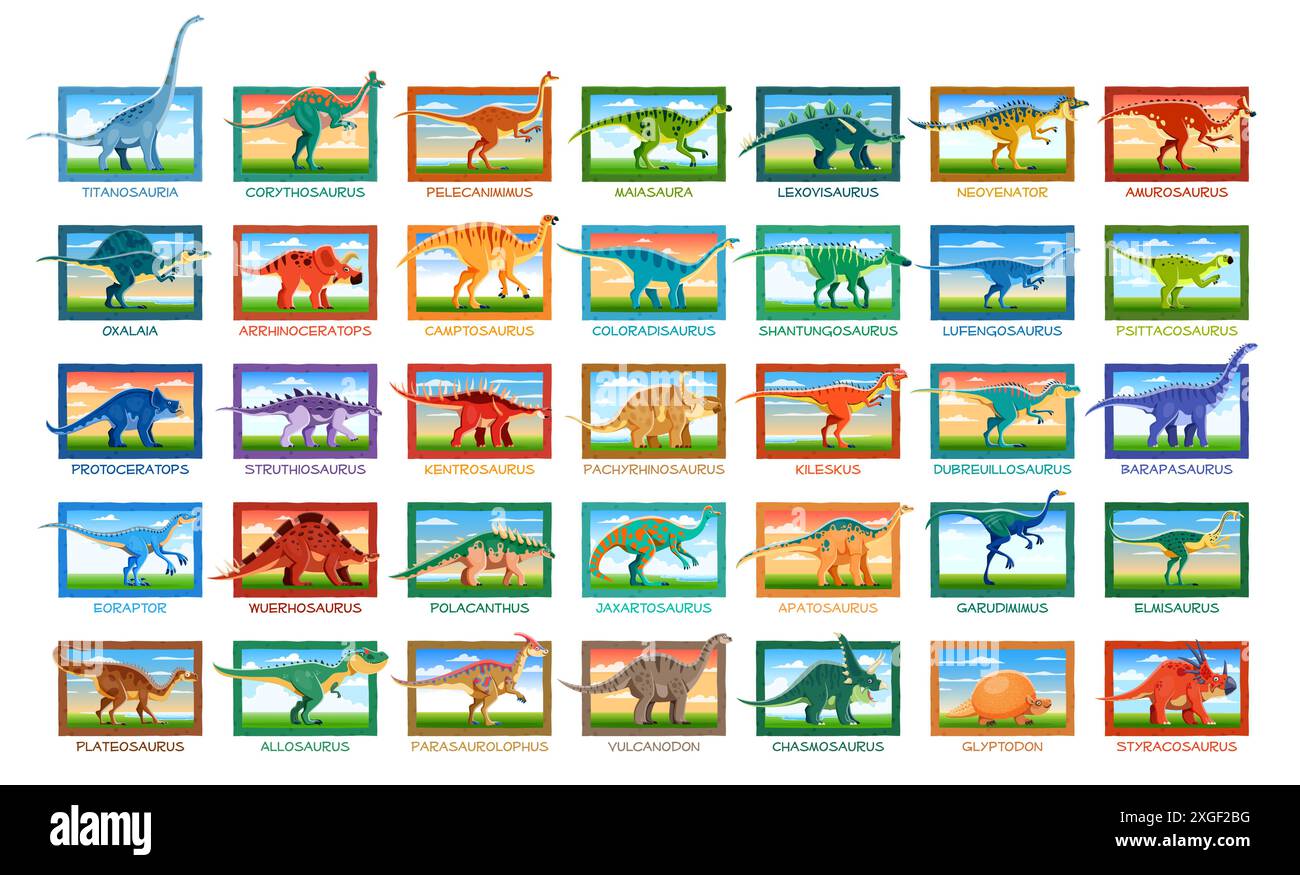 TITANOSAURIA
CORYTHOSAURUS
PELECANIMIMUS
MAIASAURA
LEXOVISAURUS
NEOVENATOR
AMUROSAURUS

OXALAIA
ARRHINOCERATOPS
CAMPTOSAURUS
COLORADISAURUS
SHANTUNGOSAURUS
LUFENGOSAURUS
PSITTACOSAURUS

PROTOCERATOPS
STRUTHIOSAURUS
KENTROSAURUS
PACHYRHINOSAURUS
KILESKUS
DUBREUILLOSAURUS
BARAPASAURUS

EORAPTOR
WUERHOSAURUS
POLACANTHUS
JAXARTOSAURUS
APATOSAURUS
GARUDIMIMUS
ELMISAURUS

PLATEOSAURUS
ALLOSAURUS
PARASAUROLOPHUS
VULCANODON
CHASMOSAURUS
GLYPTODON
STYRACOSAURUS

alamy
Image ID: 2XGF2BG
www.alamy.com