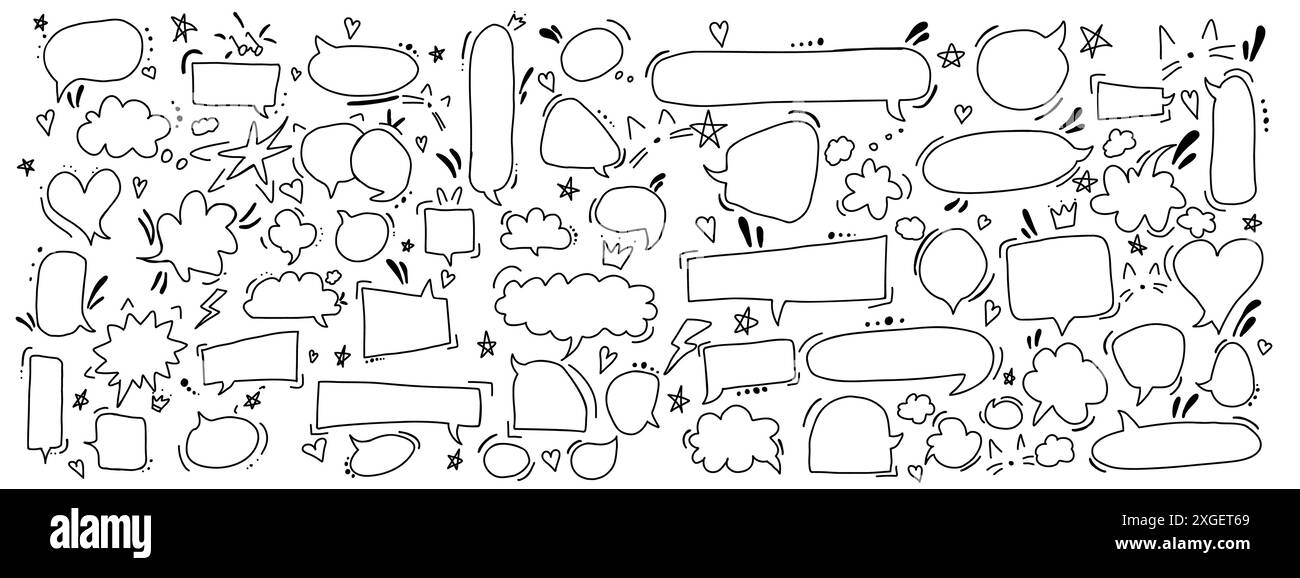 alamy

Image ID: 2XGET69
www.alamy.com