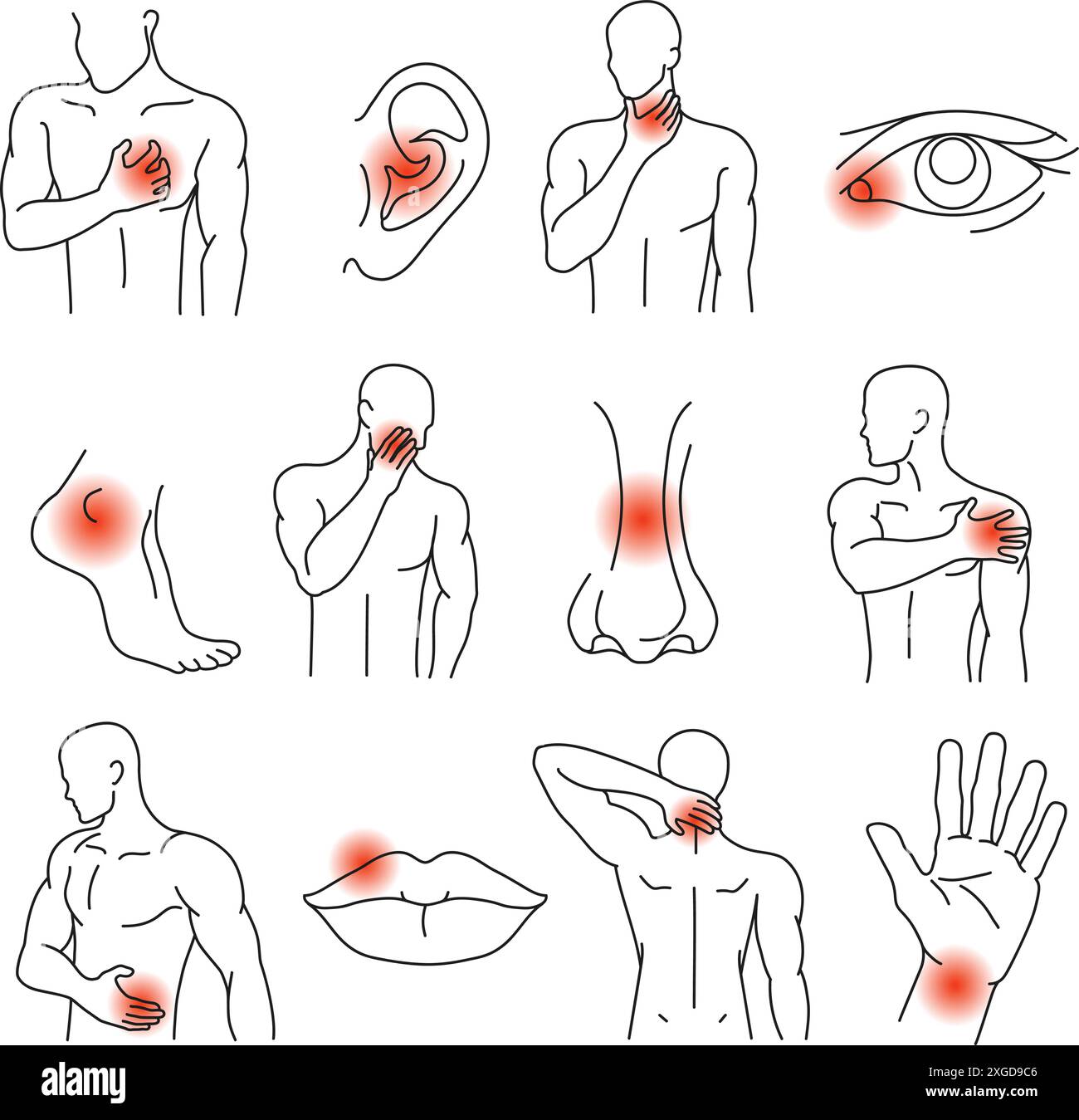 alamy

Image ID: 2XGD9C6
www.alamy.com