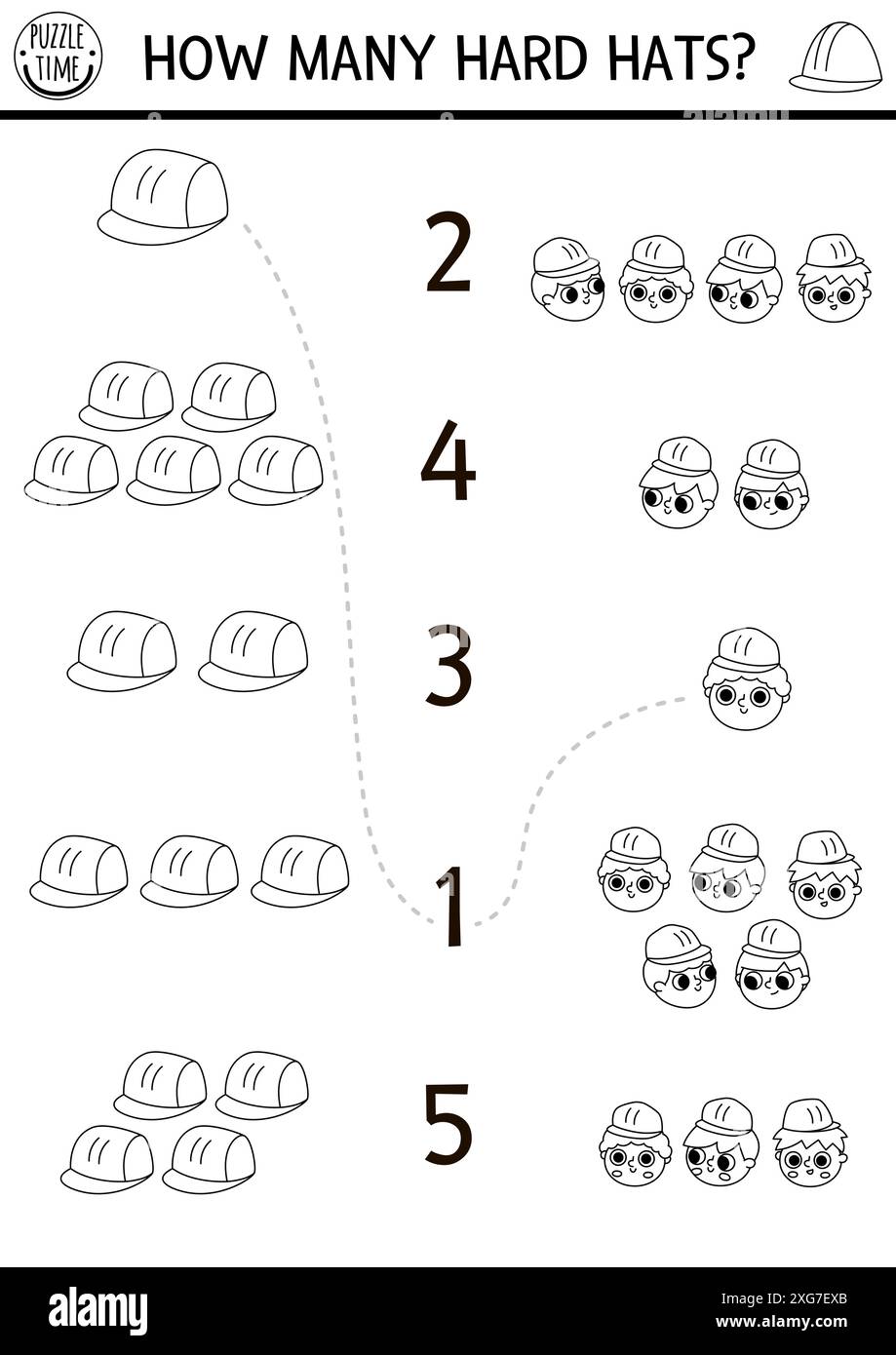 PUZZLE TIME

HOW MANY HARD HATS?

2

4

3

1

5

alamy

Image ID: 2XG7EXB
www.alamy.com