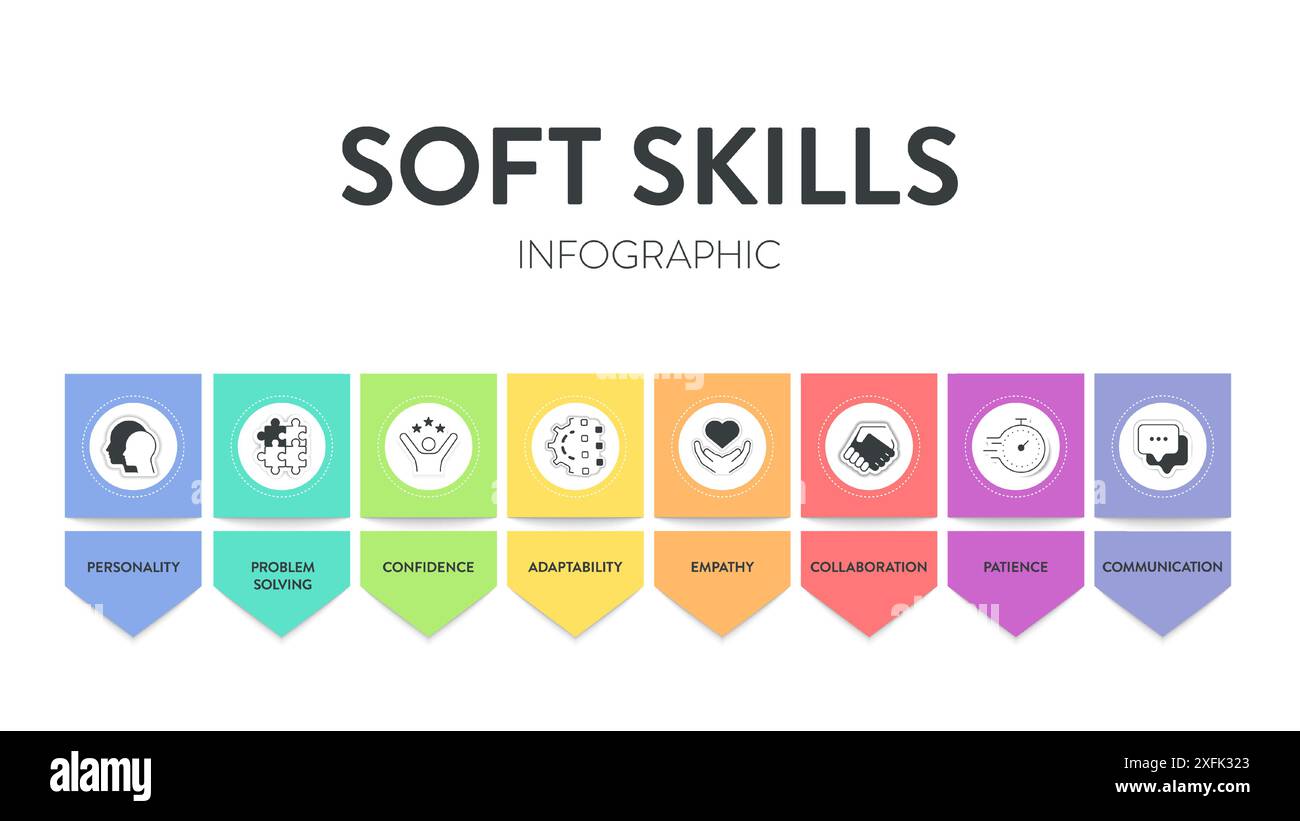 SOFT SKILLS

INFOGRAPHIC

PERSONALITY

PROBLEM SOLVING

CONFIDENCE

ADAPTABILITY

EMPATHY

COLLABORATION

PATIENCE

COMMUNICATION

alamy

Image ID: 2XFK323
www.alamy.com