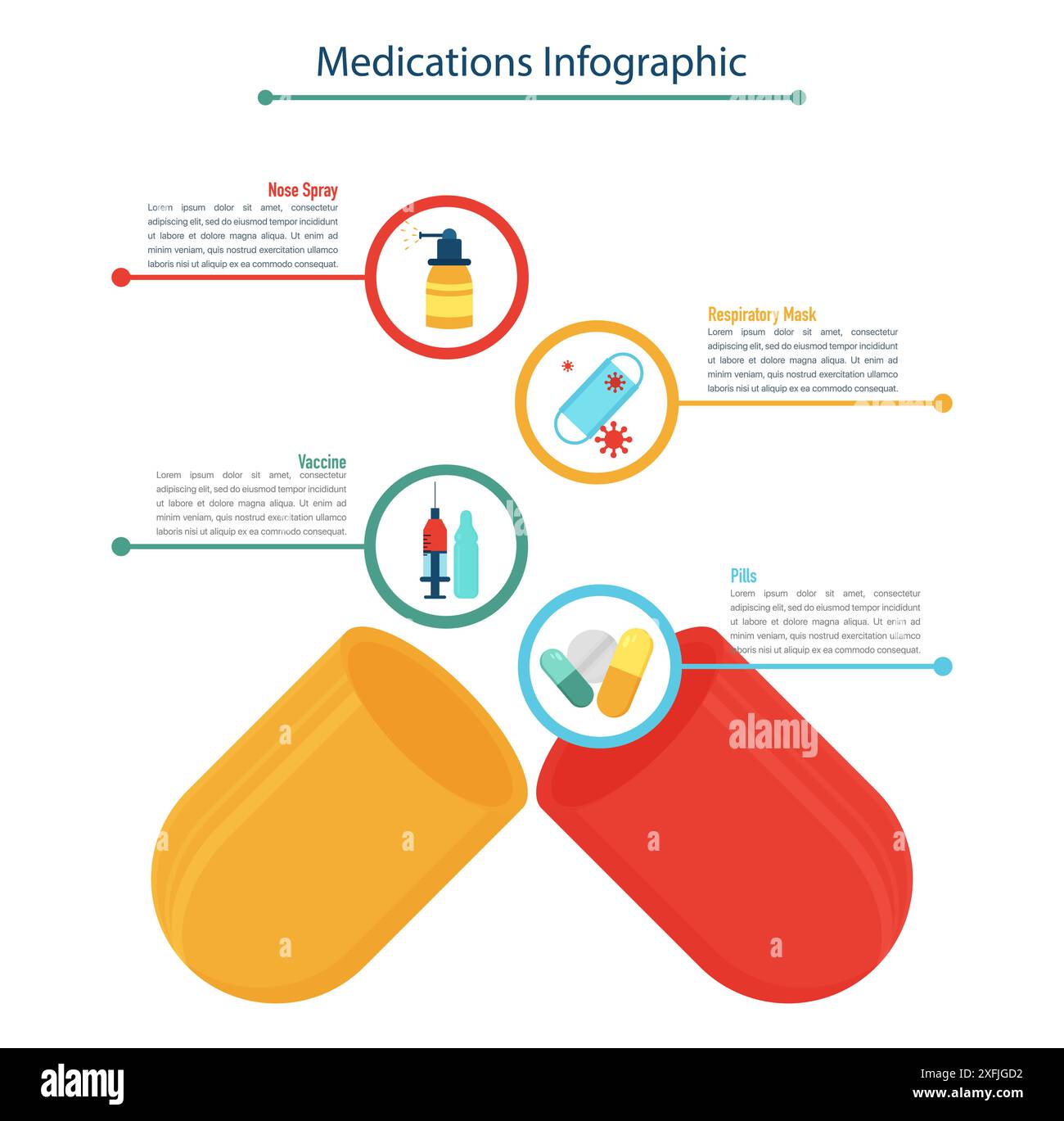 Medications Infographic

Nose Spray
Lorem ipsum dolor sit amet, consectetur adipiscing elit, sed do eiusmod tempor incididunt ut labore et dolore magna aliqua. Ut enim ad minim veniam, quis nostrud exercitation ullamco laboris nisi ut aliquip ex ea commodo consequat.

Respiratory Mask
Lorem ipsum dolor sit amet, consectetur adipiscing elit, sed do eiusmod tempor incididunt ut labore et dolore magna aliqua. Ut enim ad minim veniam, quis nostrud exercitation ullamco laboris nisi ut aliquip ex ea commodo consequat.

Vaccine
Lorem ipsum dolor sit amet, consectetur adipiscing elit, sed do eiusmod tempor incididunt ut labore et dolore magna aliqua. Ut enim ad minim veniam, quis nostrud exercitation ullamco laboris nisi ut aliquip ex ea commodo consequat.

Pills
Lorem ipsum dolor sit amet, consectetur adipiscing elit, sed do eiusmod tempor incididunt ut labore et dolore magna aliqua. Ut enim ad minim veniam, quis nostrud exercitation ullamco laboris nisi ut aliquip ex ea commodo consequat.

alamy

alamy
Image ID: 2XFJGD2
www.alamy.com