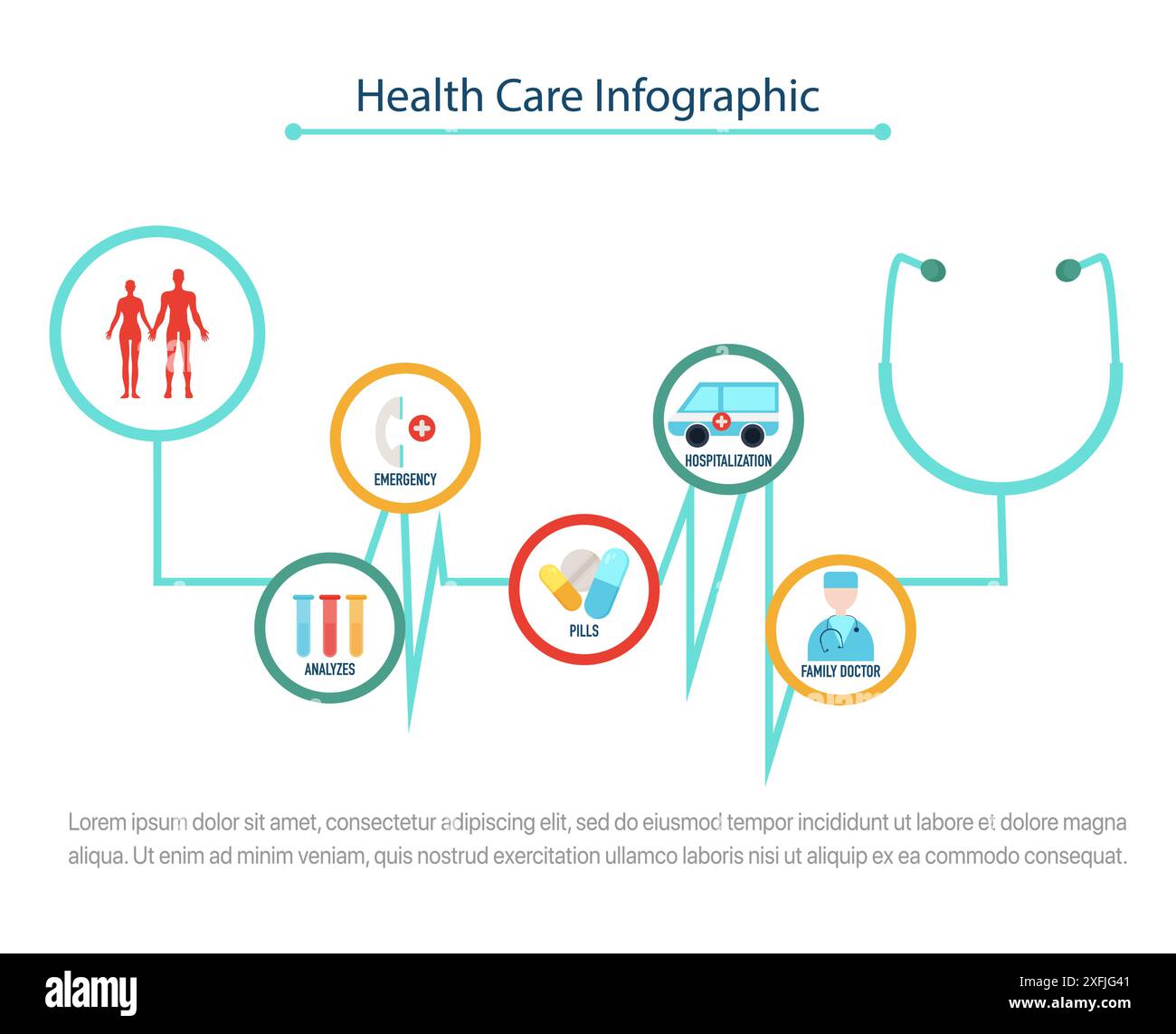 Health Care Infographic

EMERGENCY

HOSPITALIZATION

ANALYZES

PILLS

FAMILY DOCTOR

Lorem ipsum dolor sit amet, consectetur adipiscing elit, sed do eiusmod tempor incididunt ut labore et dolore magna aliqua. Ut enim ad minim veniam, quis nostrud exercitation ullamco laboris nisi ut aliquip ex ea commodo consequat.

alamy

Image ID: 2XFJG41
www.alamy.com