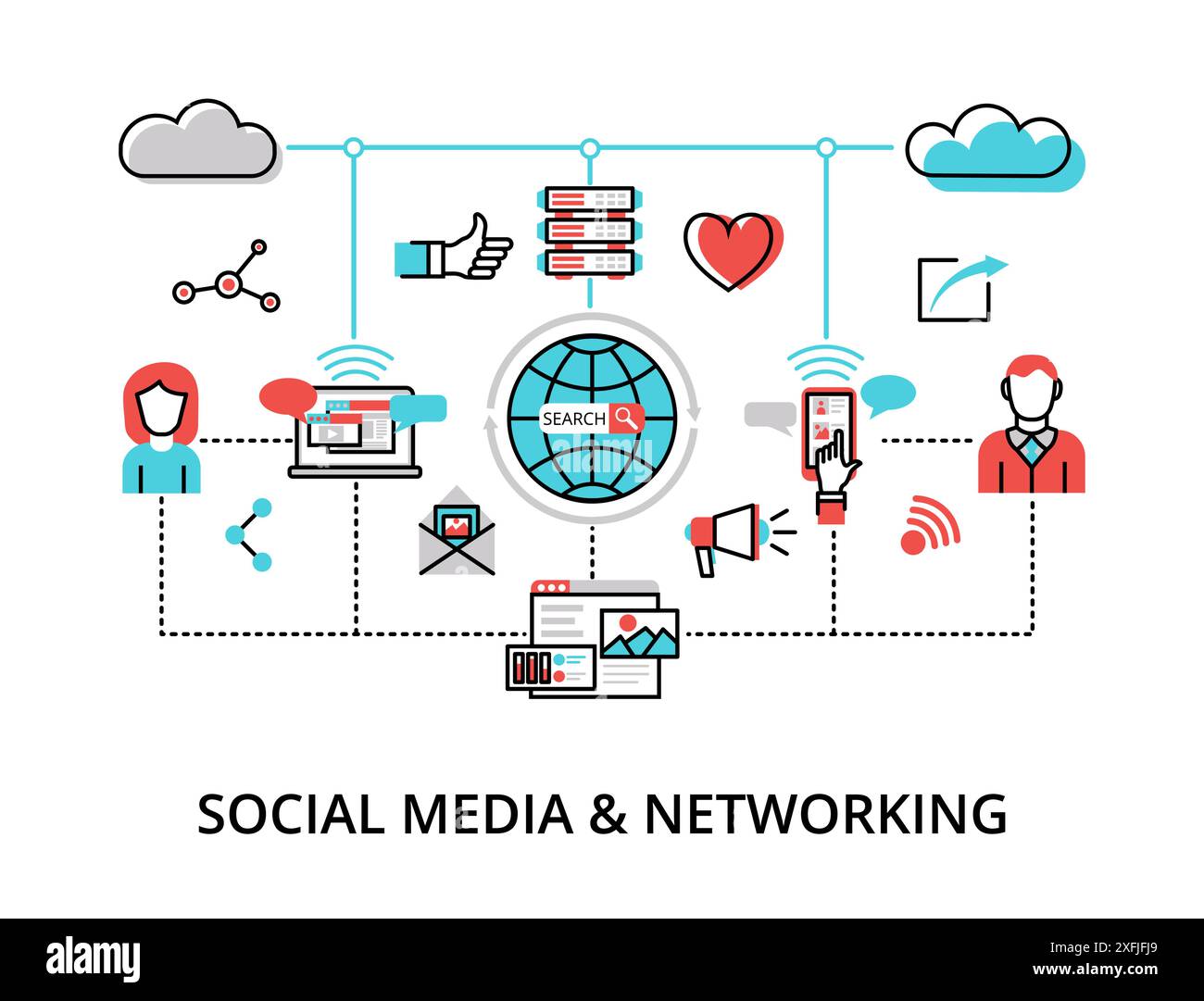 SEARCH

alamy

SOCIAL MEDIA & NETWORKING

alamy

Image ID: 2XFJFJ9
www.alamy.com