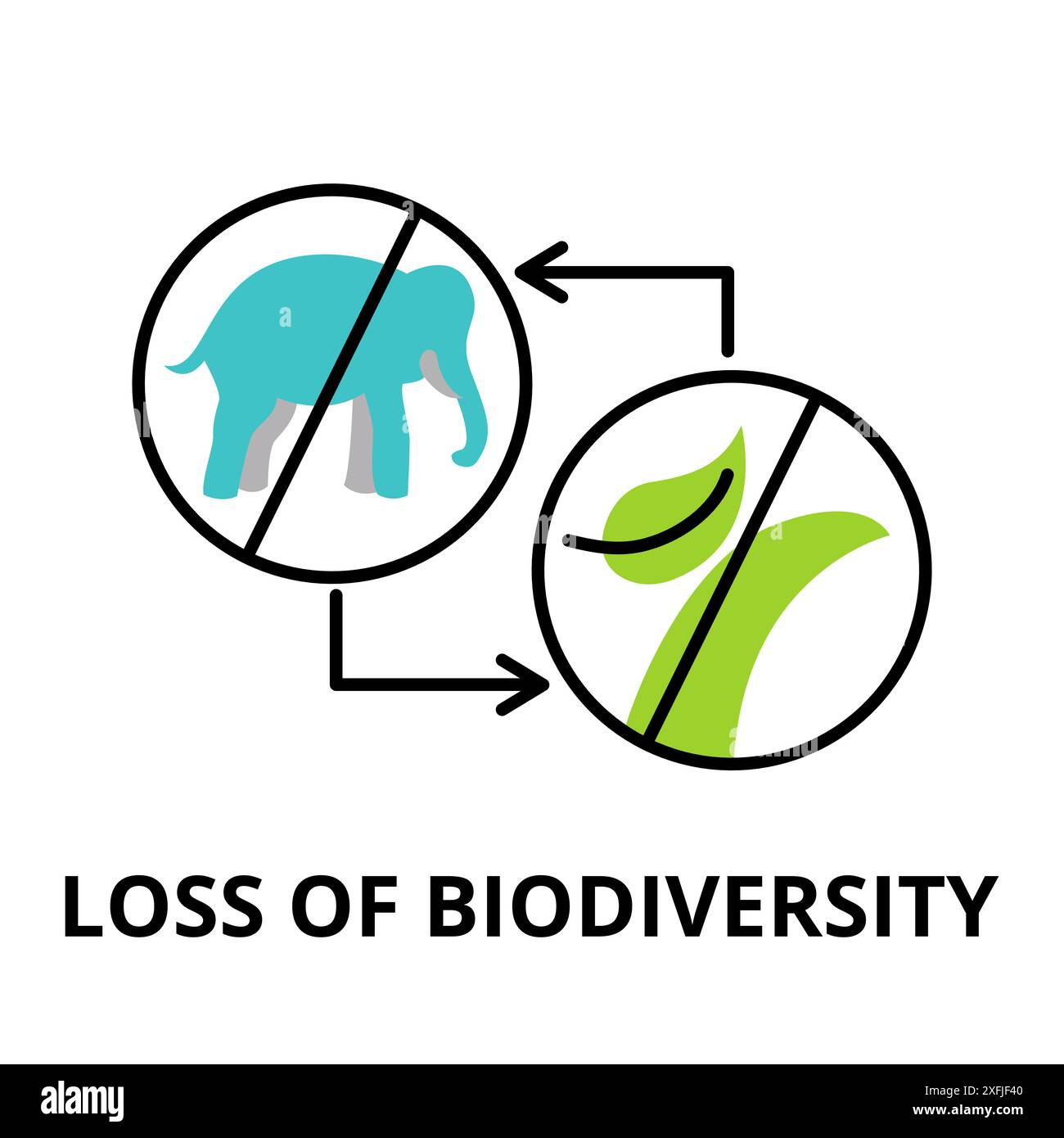 LOSS OF BIODIVERSITY

alamy

Image ID: 2XFJF40
www.alamy.com