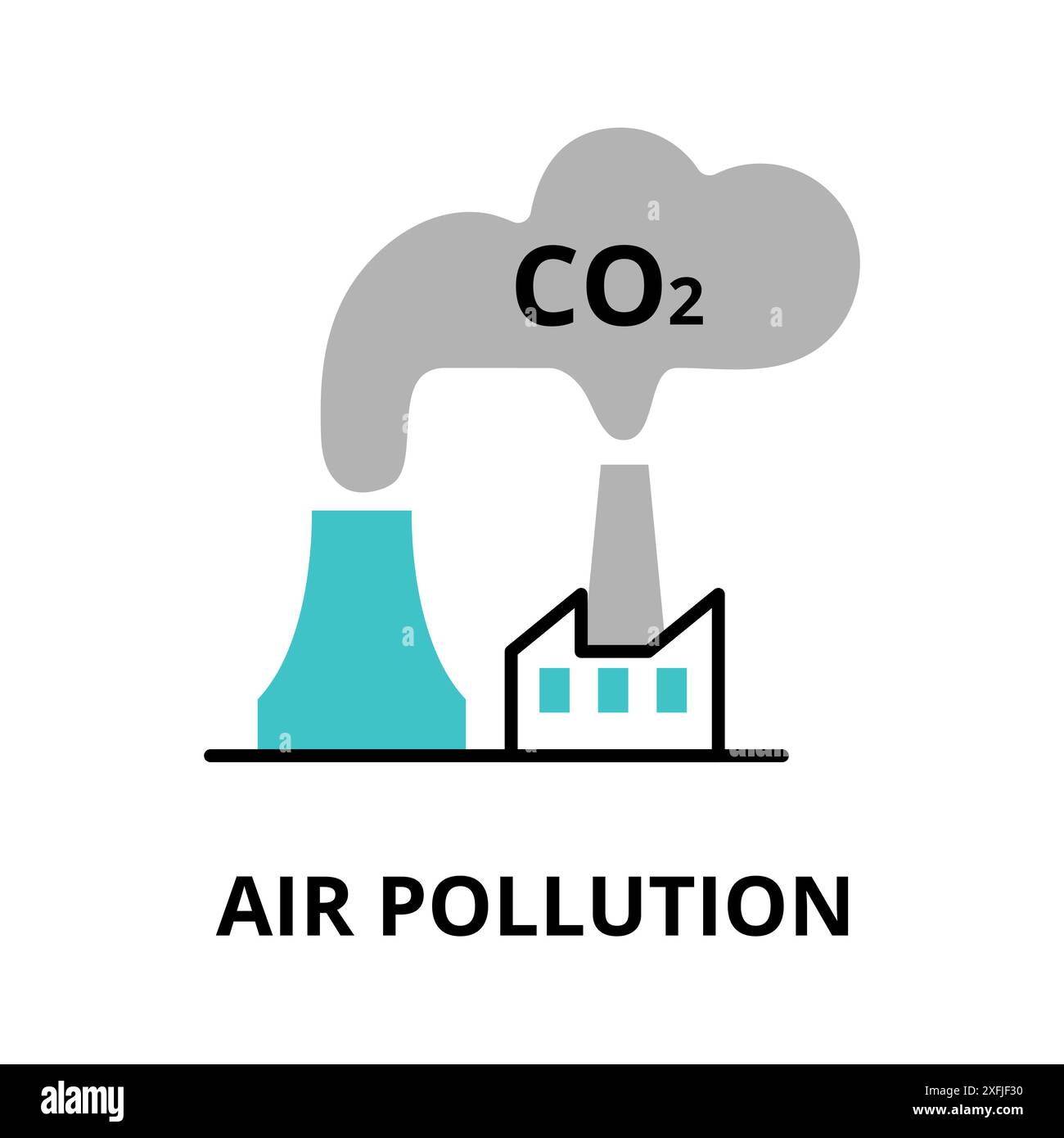 $CO_2$

AIR POLLUTION

alamy

Image ID: 2XFJF30
www.alamy.com