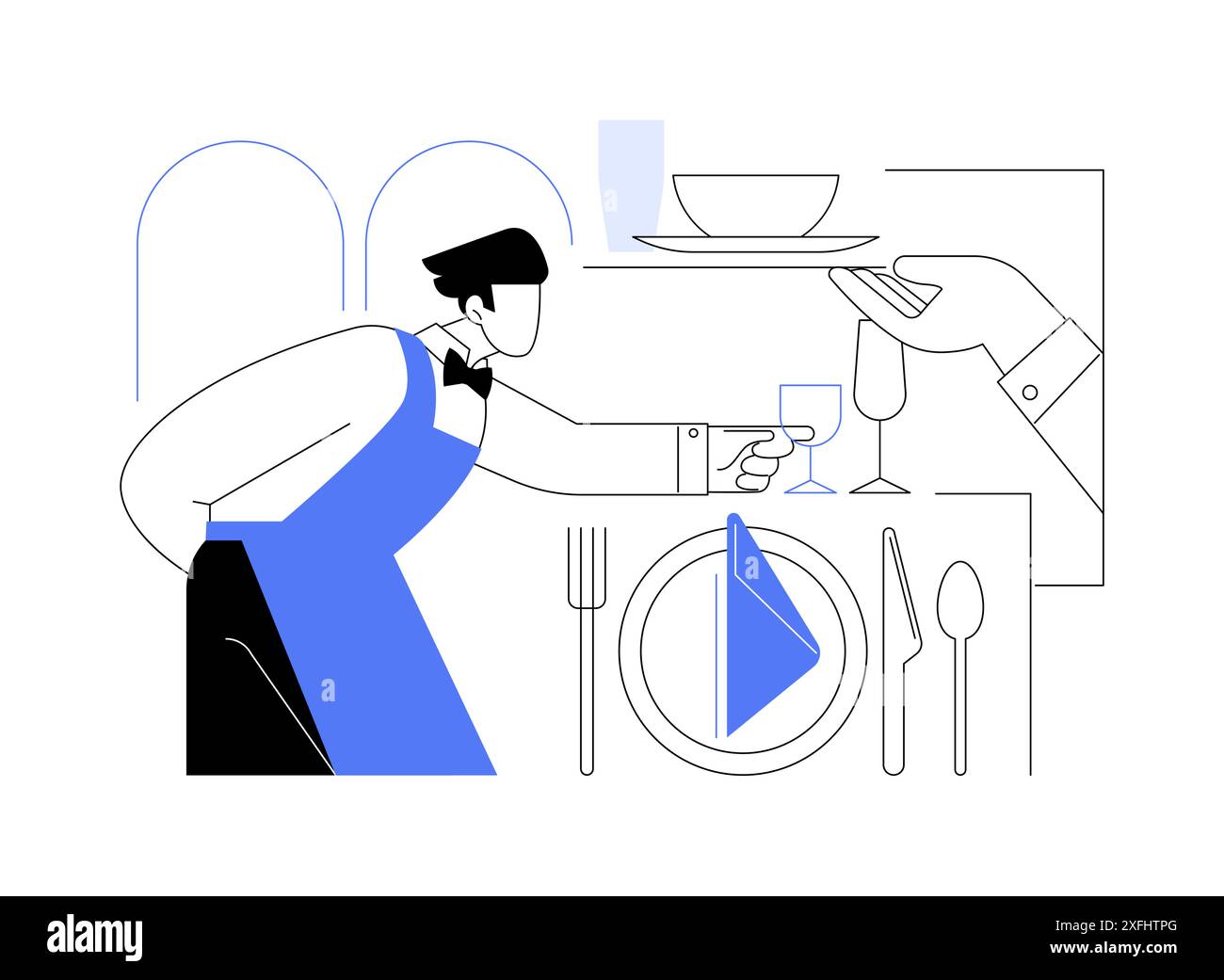 alamy

Image ID: 2XFHTPG
www.alamy.com