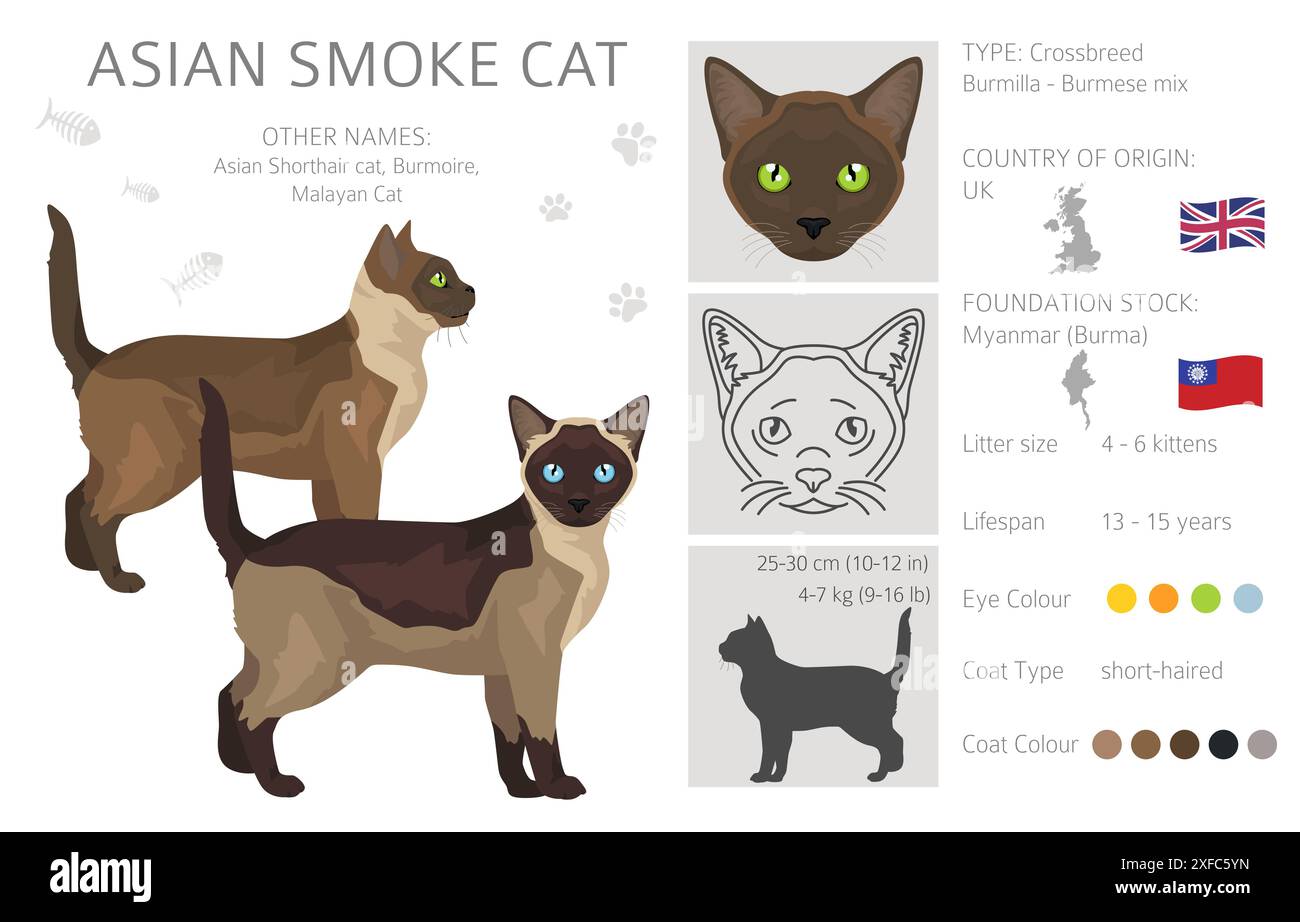 ASIAN SMOKE CAT

OTHER NAMES:
Asian Shorthair cat, Burmoire, Malayan Cat

25-30 cm (10-12 in)
4-7 kg (9-16 lb)

TYPE: Crossbreed
Burmilla - Burmese mix

COUNTRY OF ORIGIN:
UK

FOUNDATION STOCK:
Myanmar (Burma)

Litter size 4 - 6 kittens

Lifespan 13 - 15 years

Eye Colour

Coat Type short-haired

Coat Colour

alamy

Image ID: 2XFC5YN
www.alamy.com